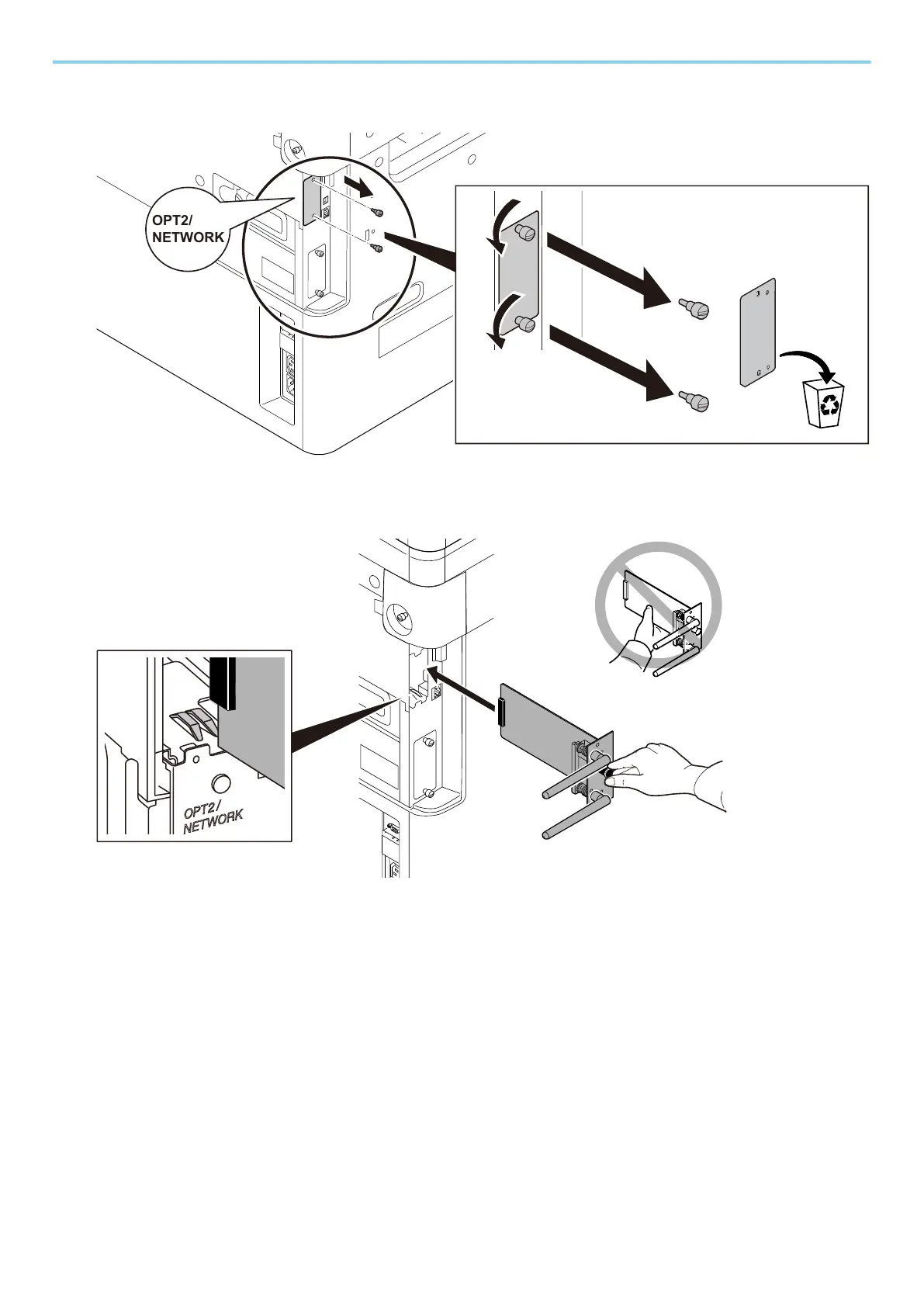 OPT2/
NETWORK

OPT2/
NETWORK