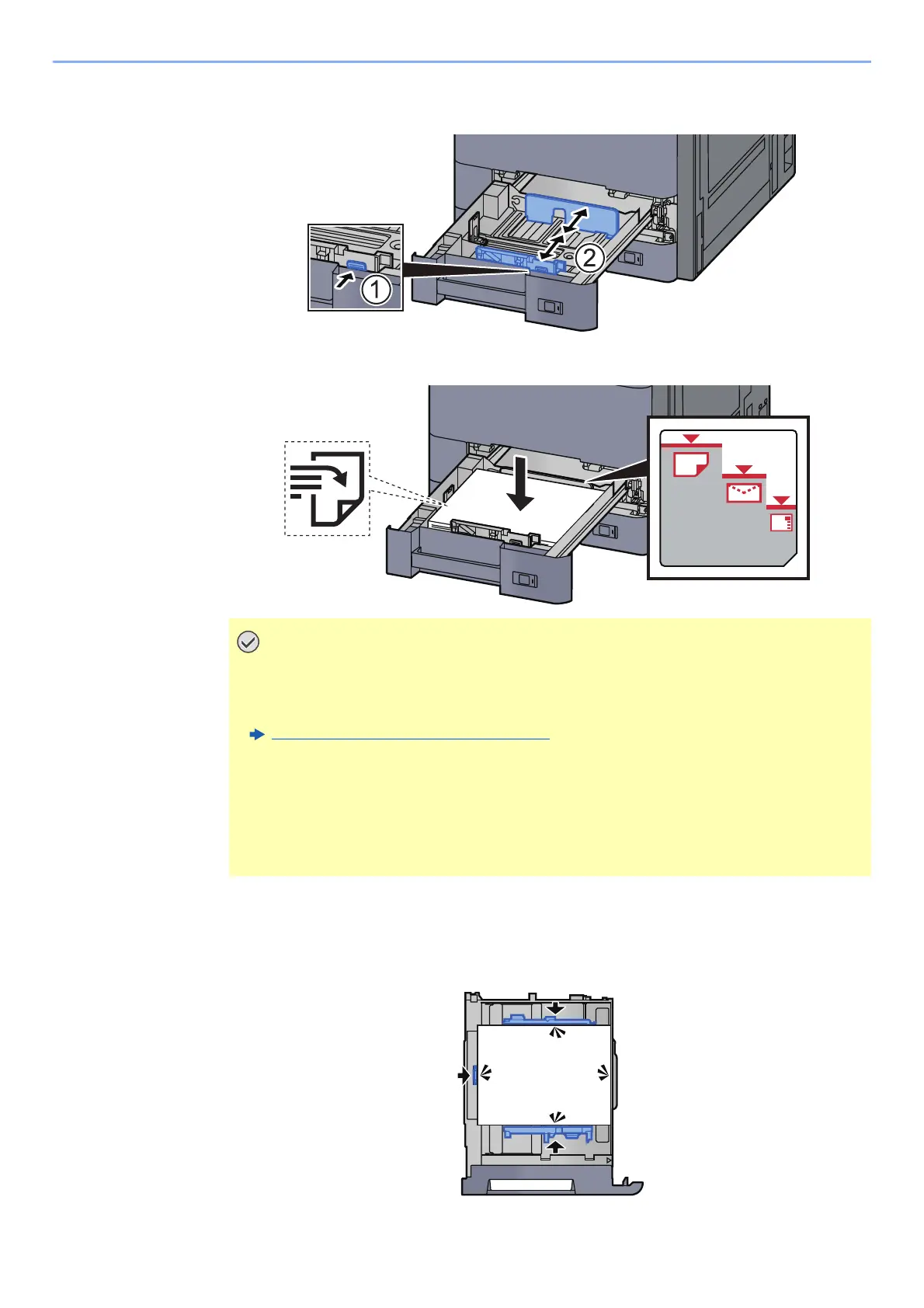 1

2