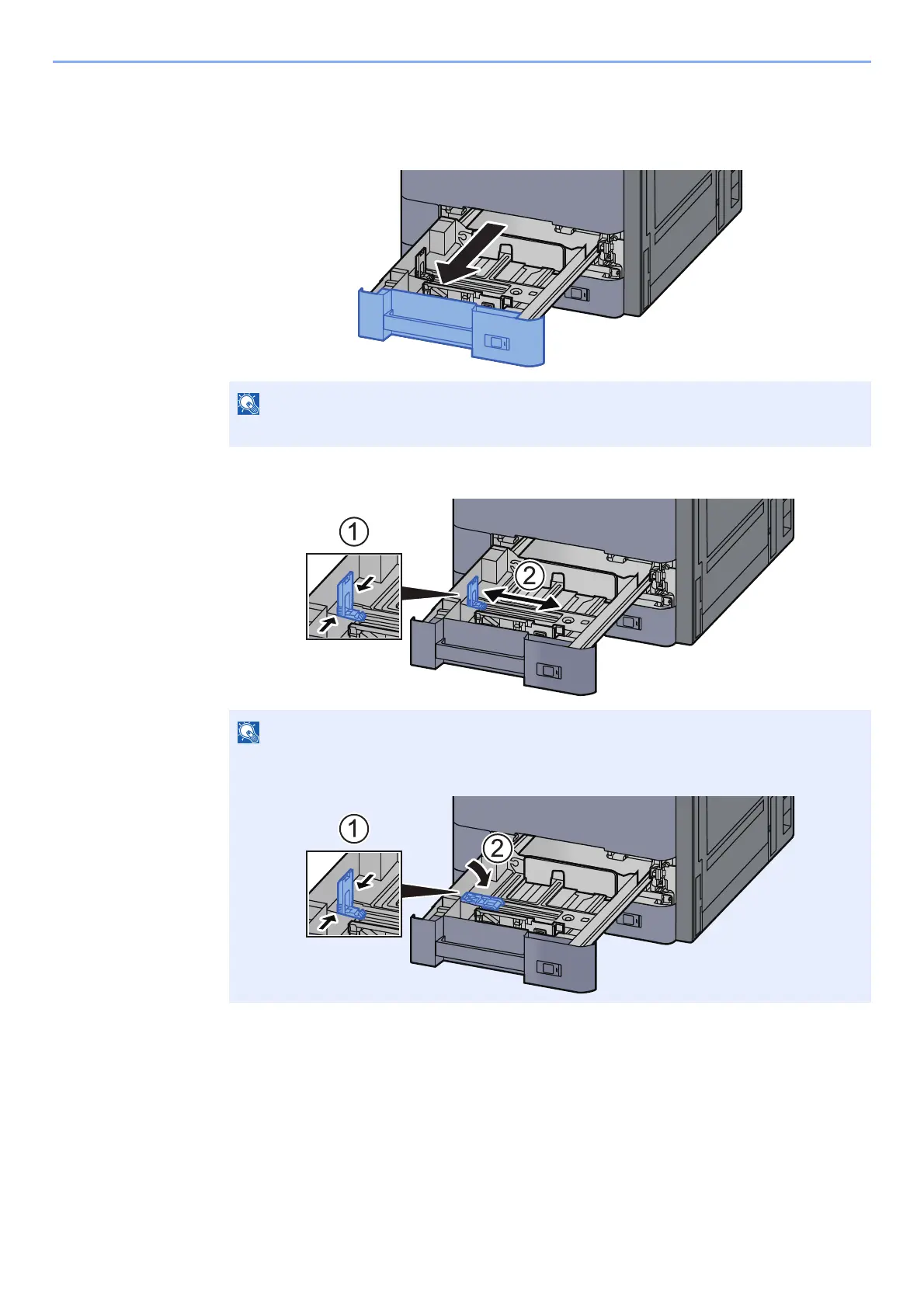 ①

②

①

②