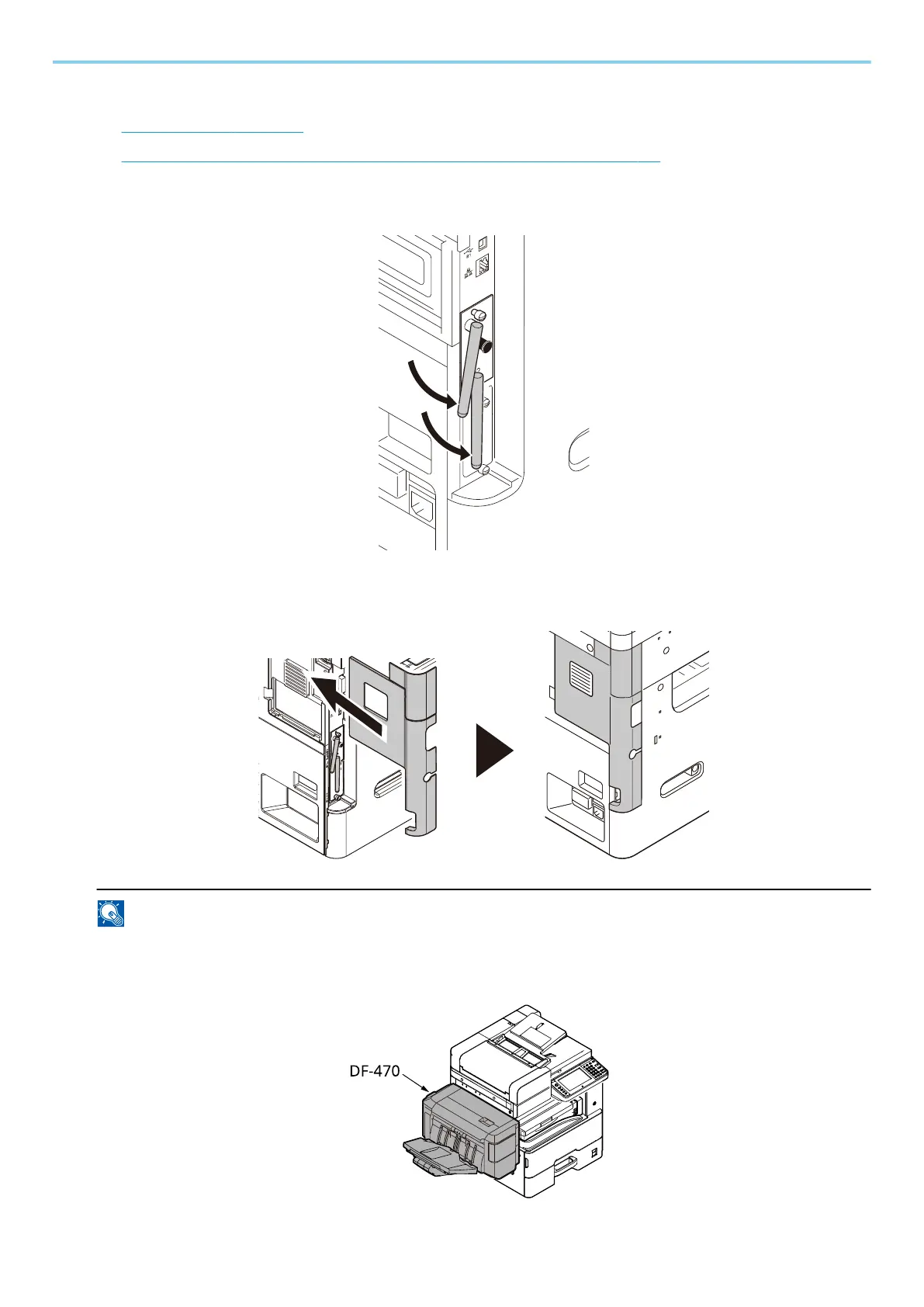 DF-470