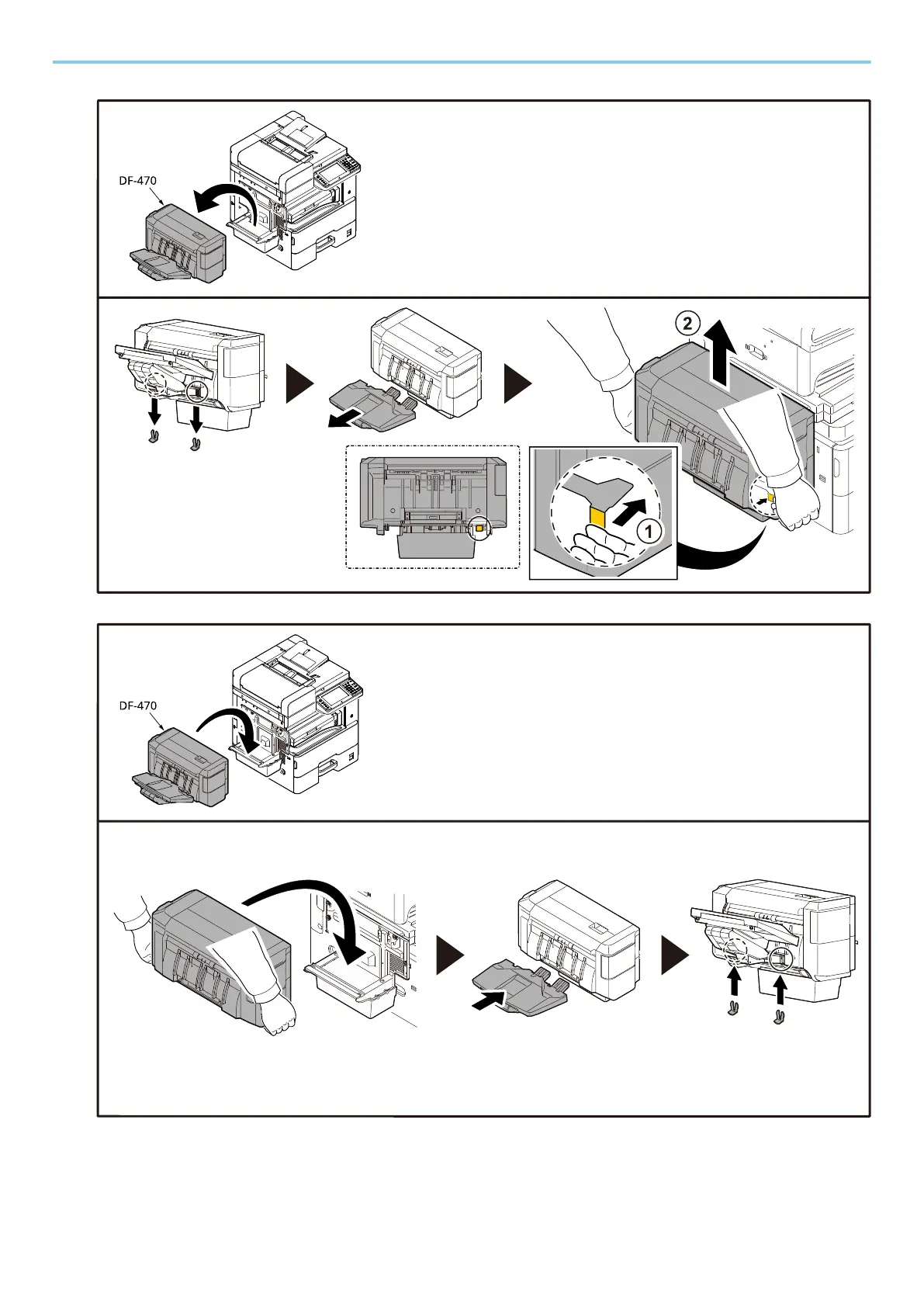 DF-470

2

1

DF-470