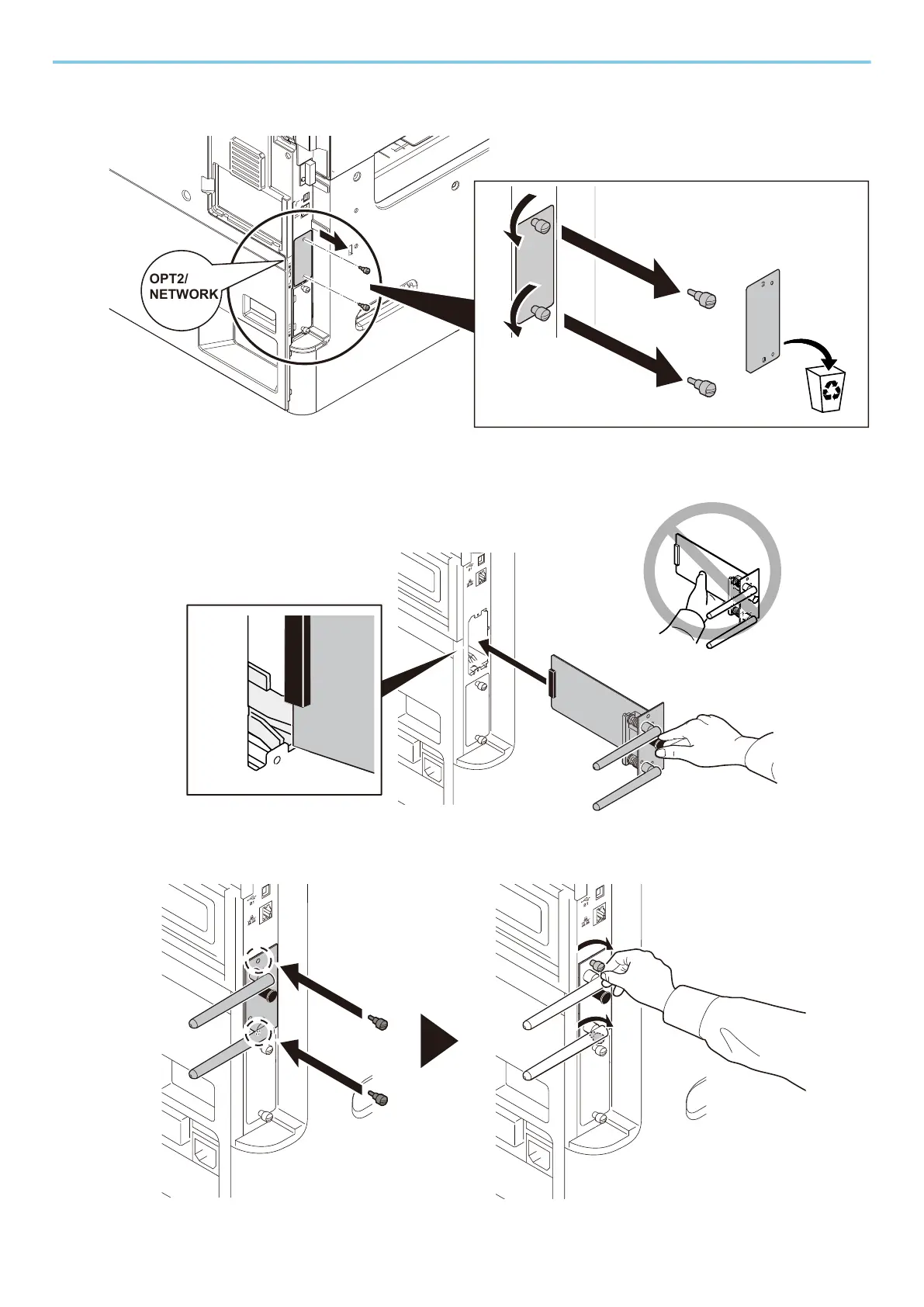 OPT2/
NETWORK