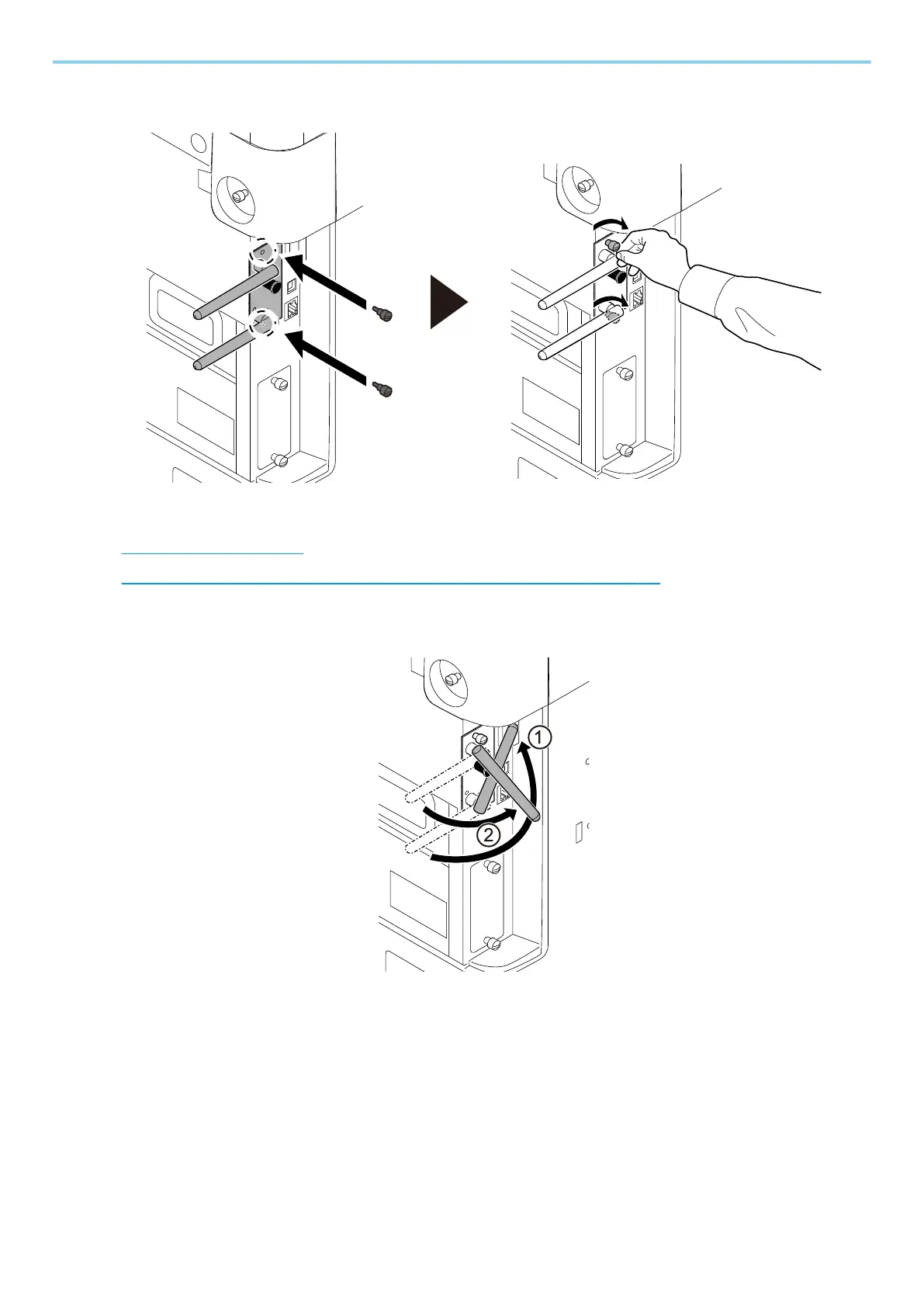 1

2