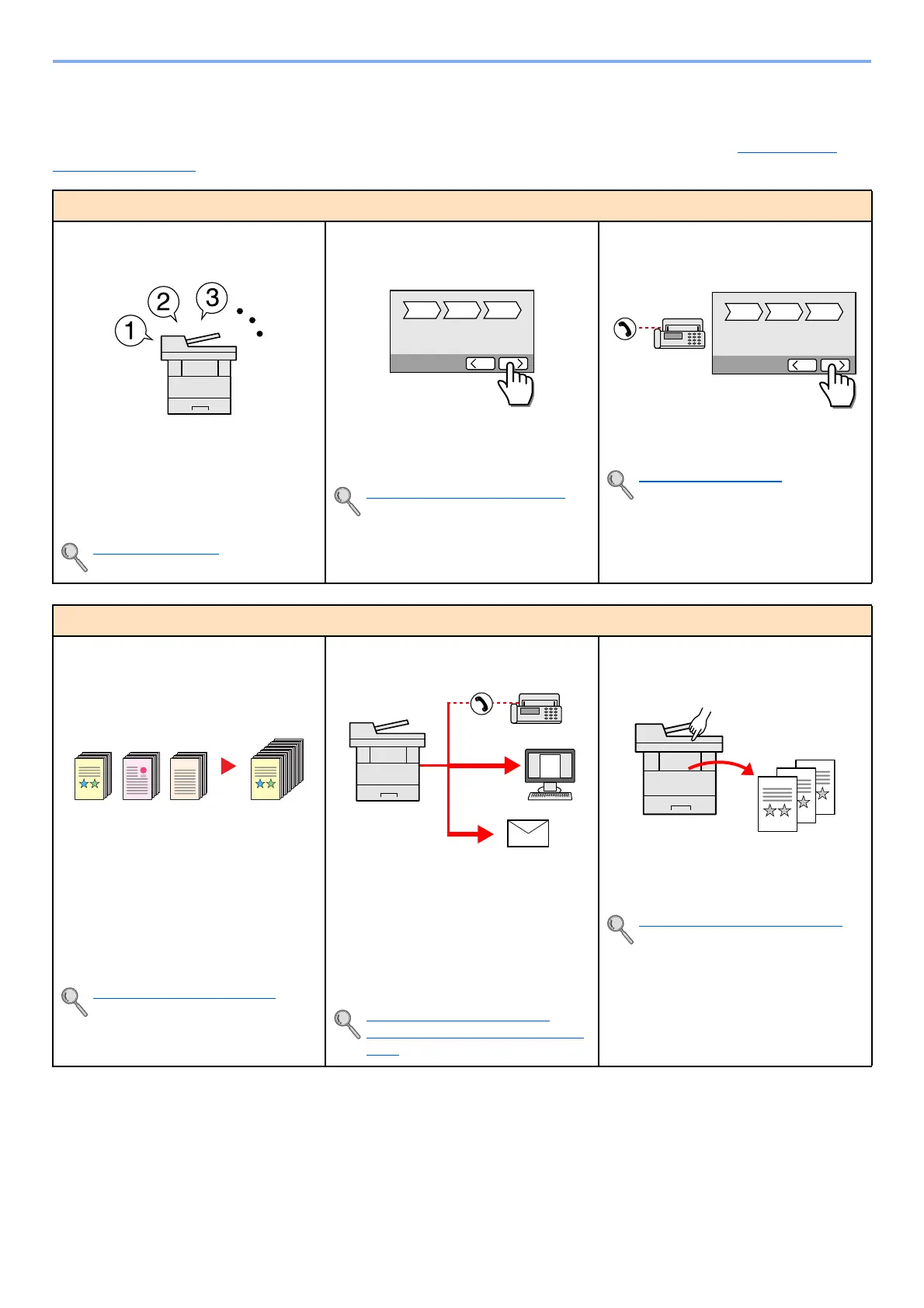 1
2
3