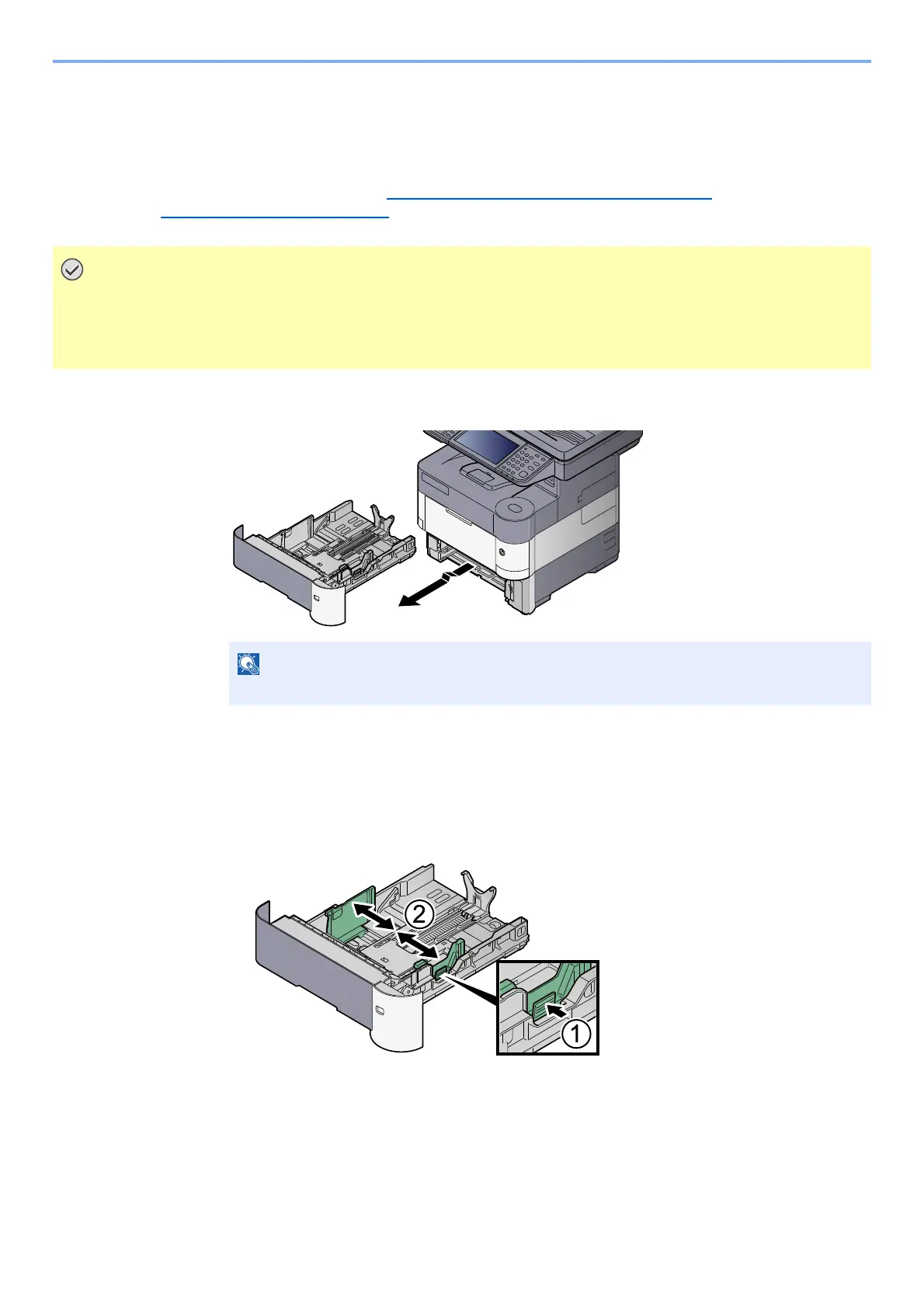 ②

①