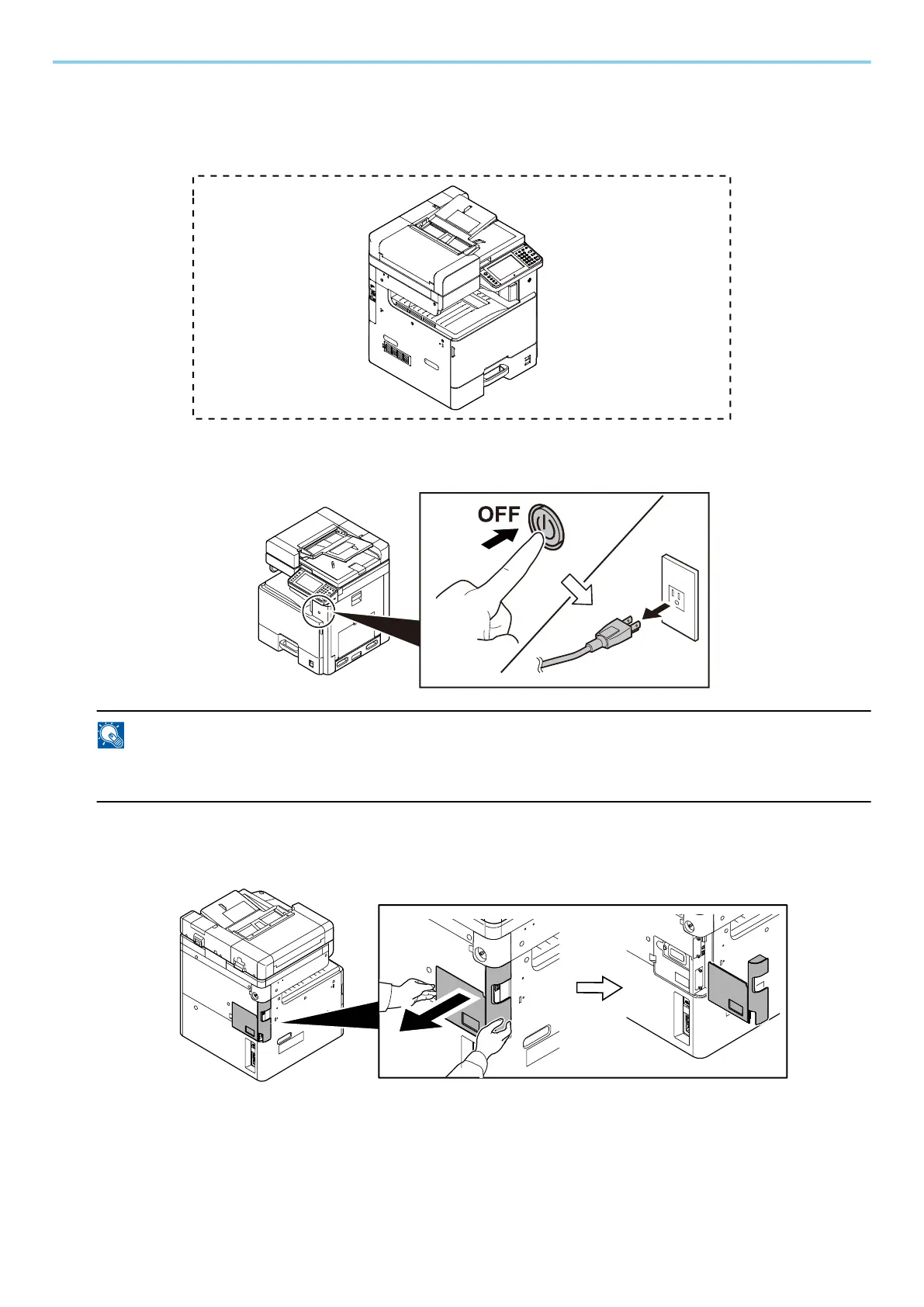 OFF