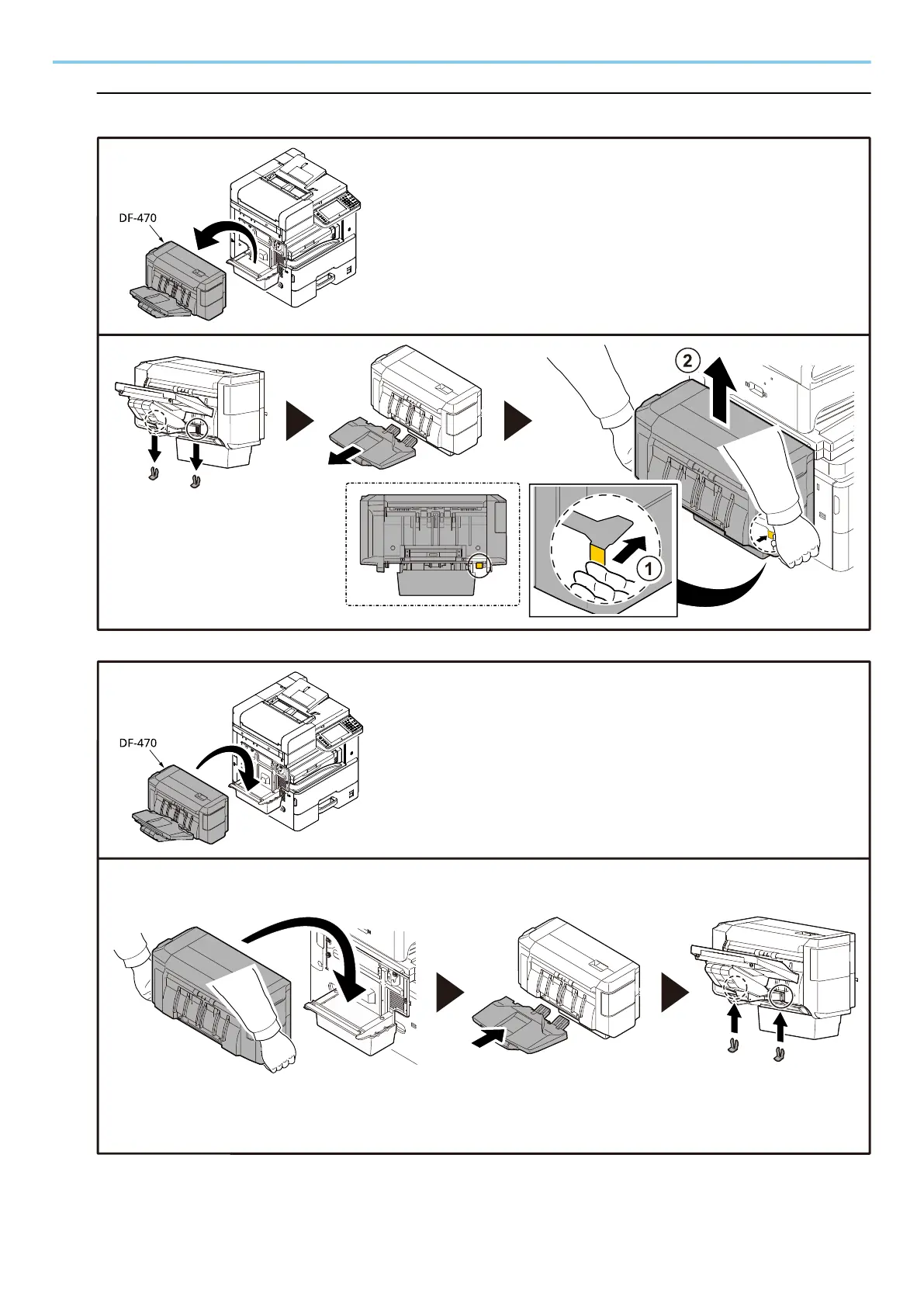 DF-470

2

1

DF-470