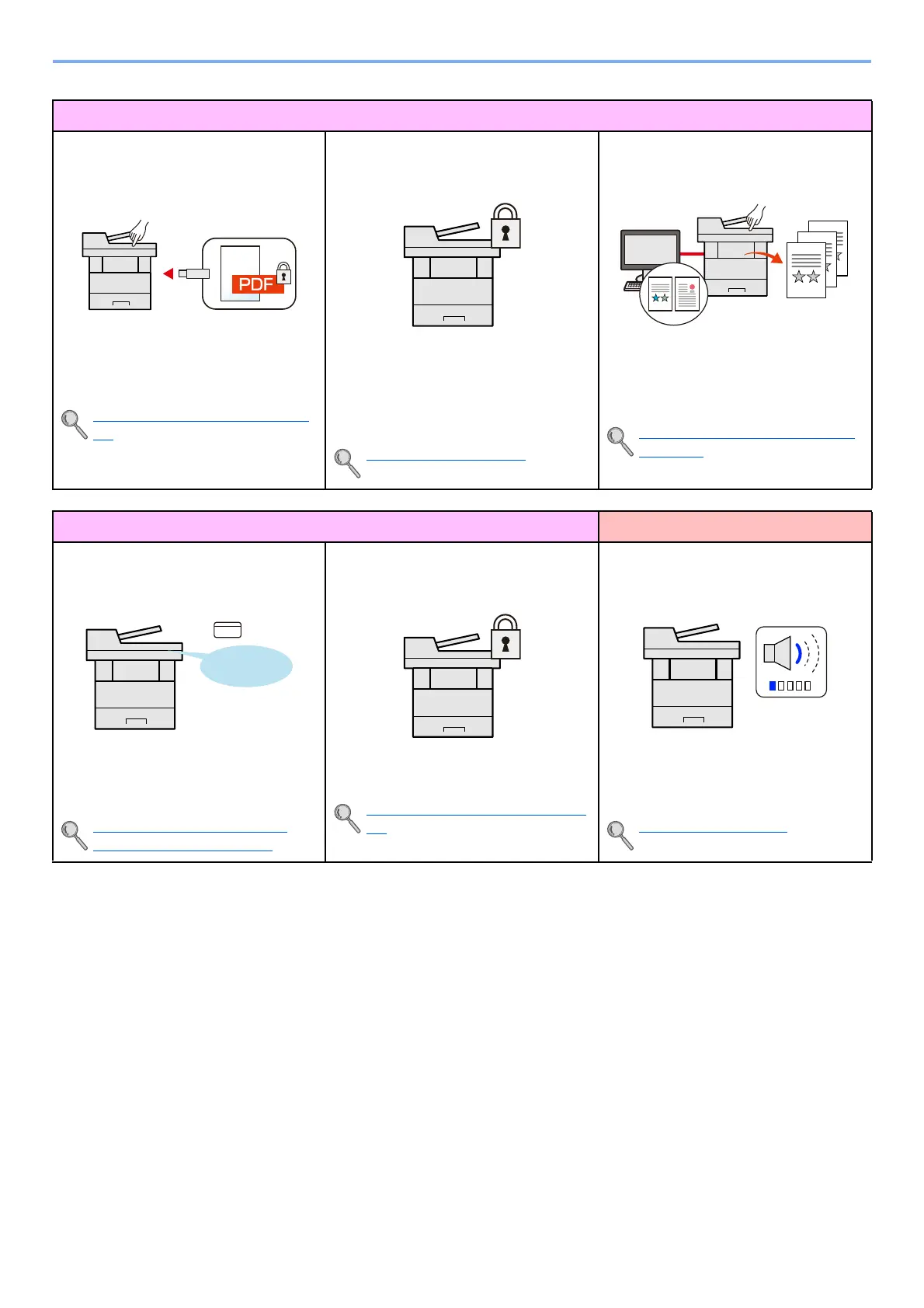 PDF