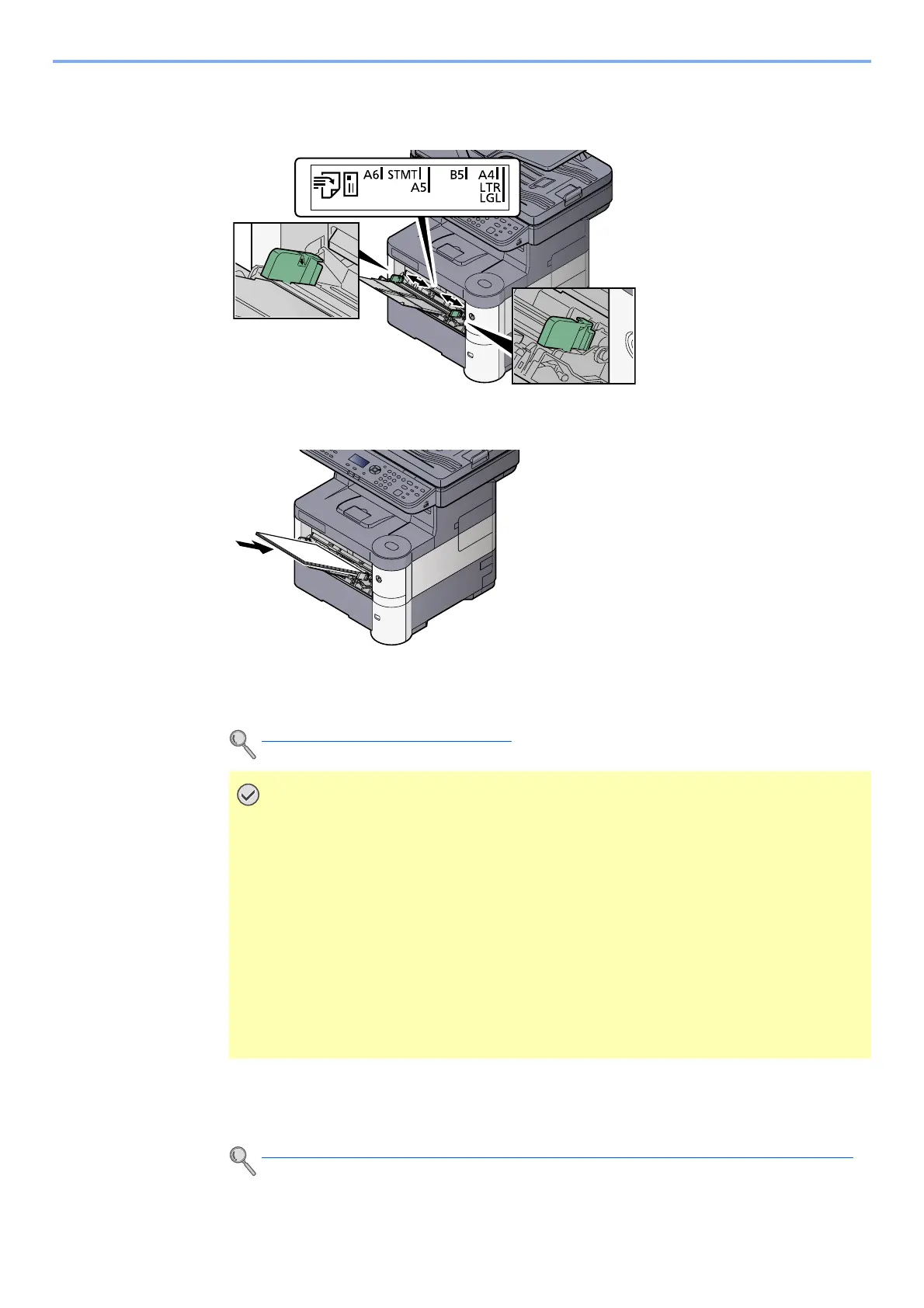 A6 STMT A5 B5 A4 LTR LGL