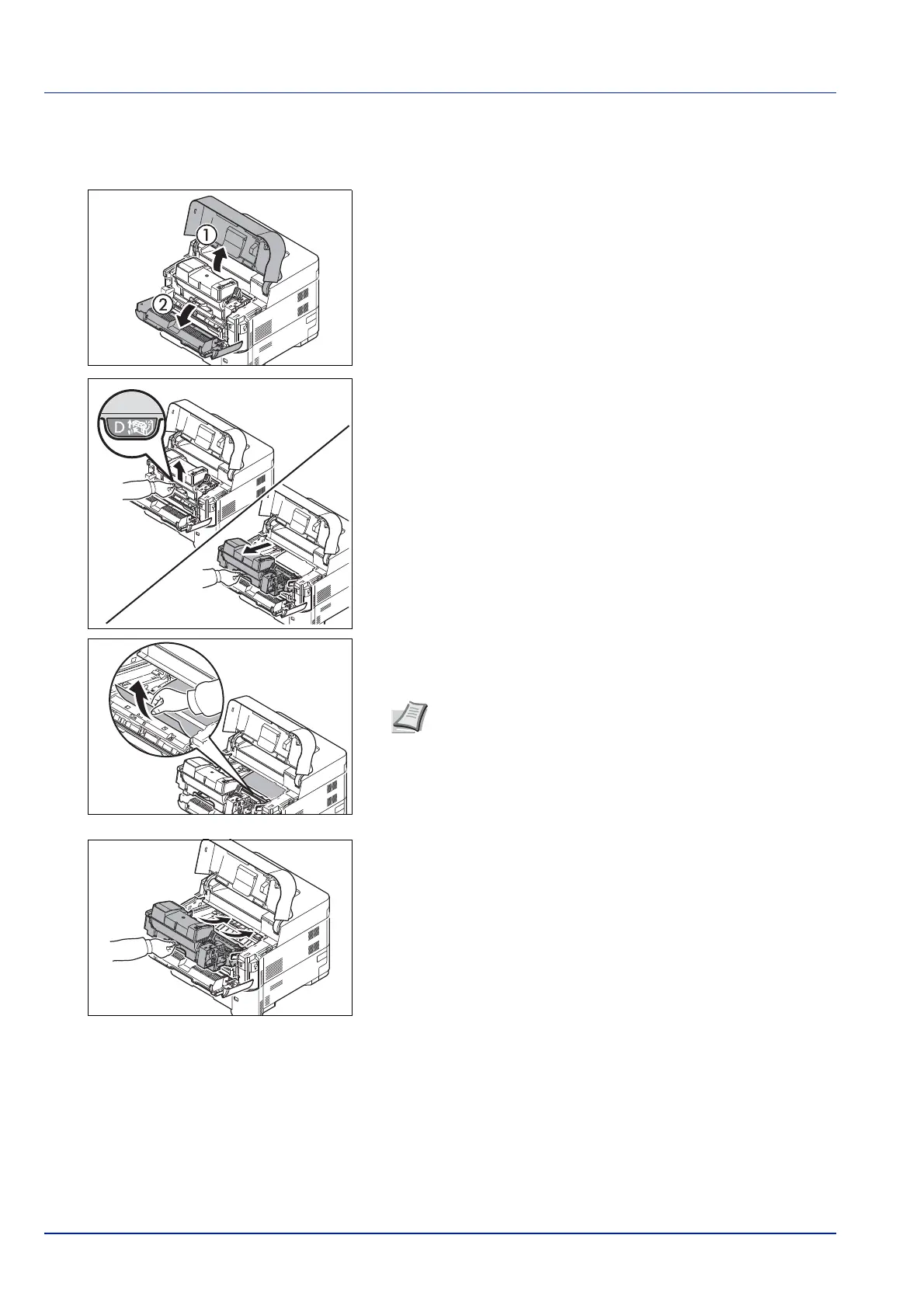 ①
②
D