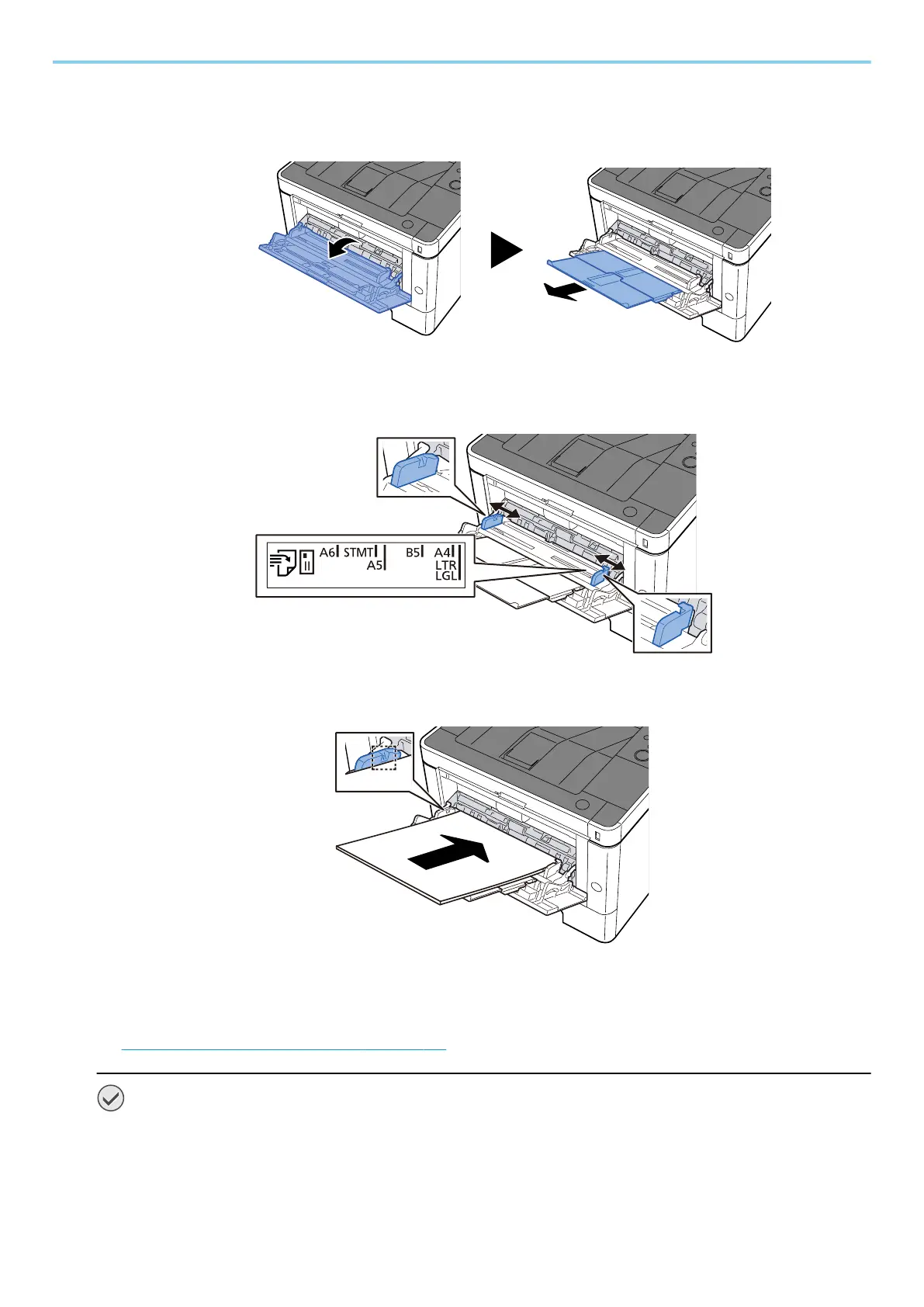 A6 STMT A5 B5 A4 LTR LGL