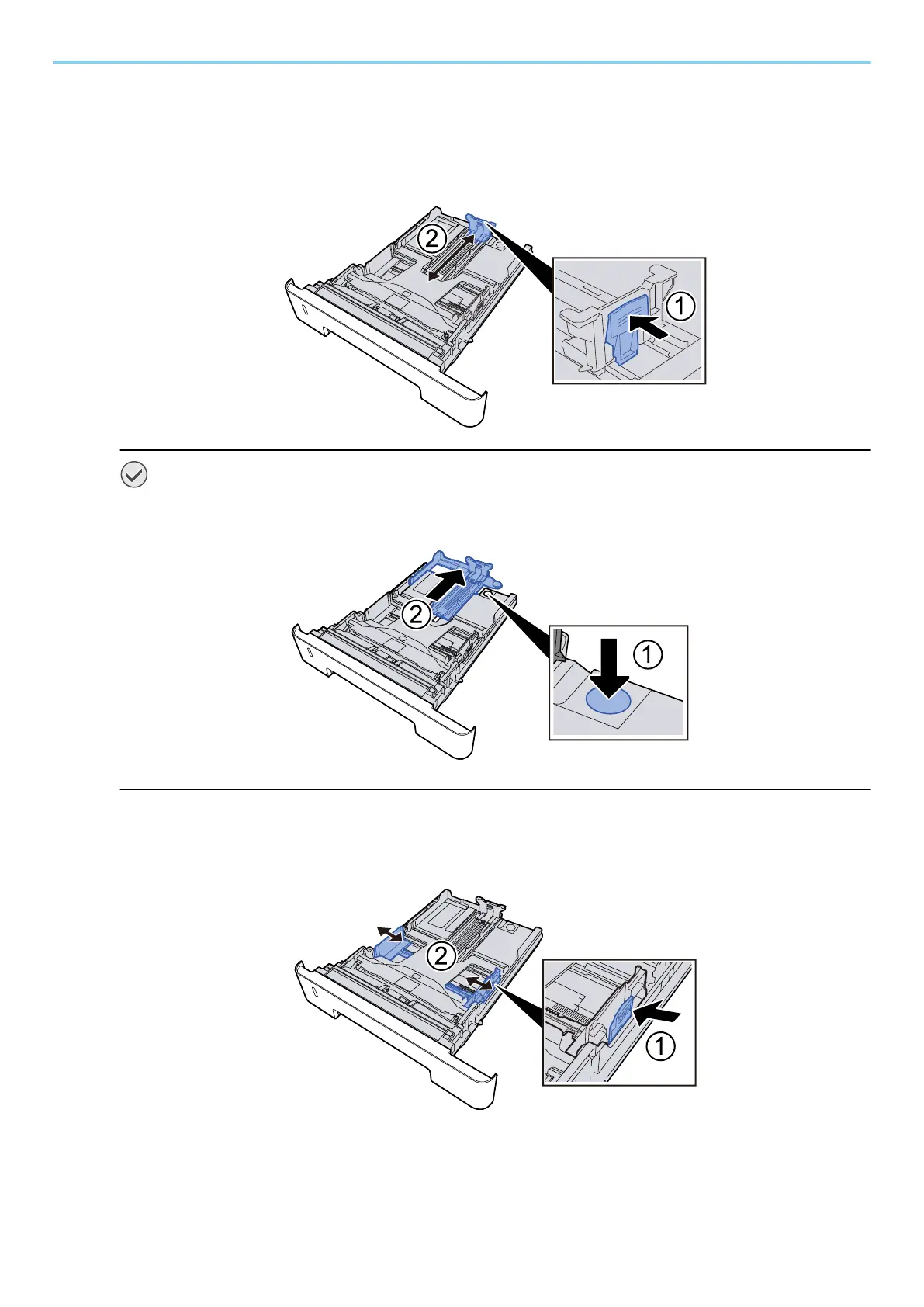 2
1

2
1

2
1