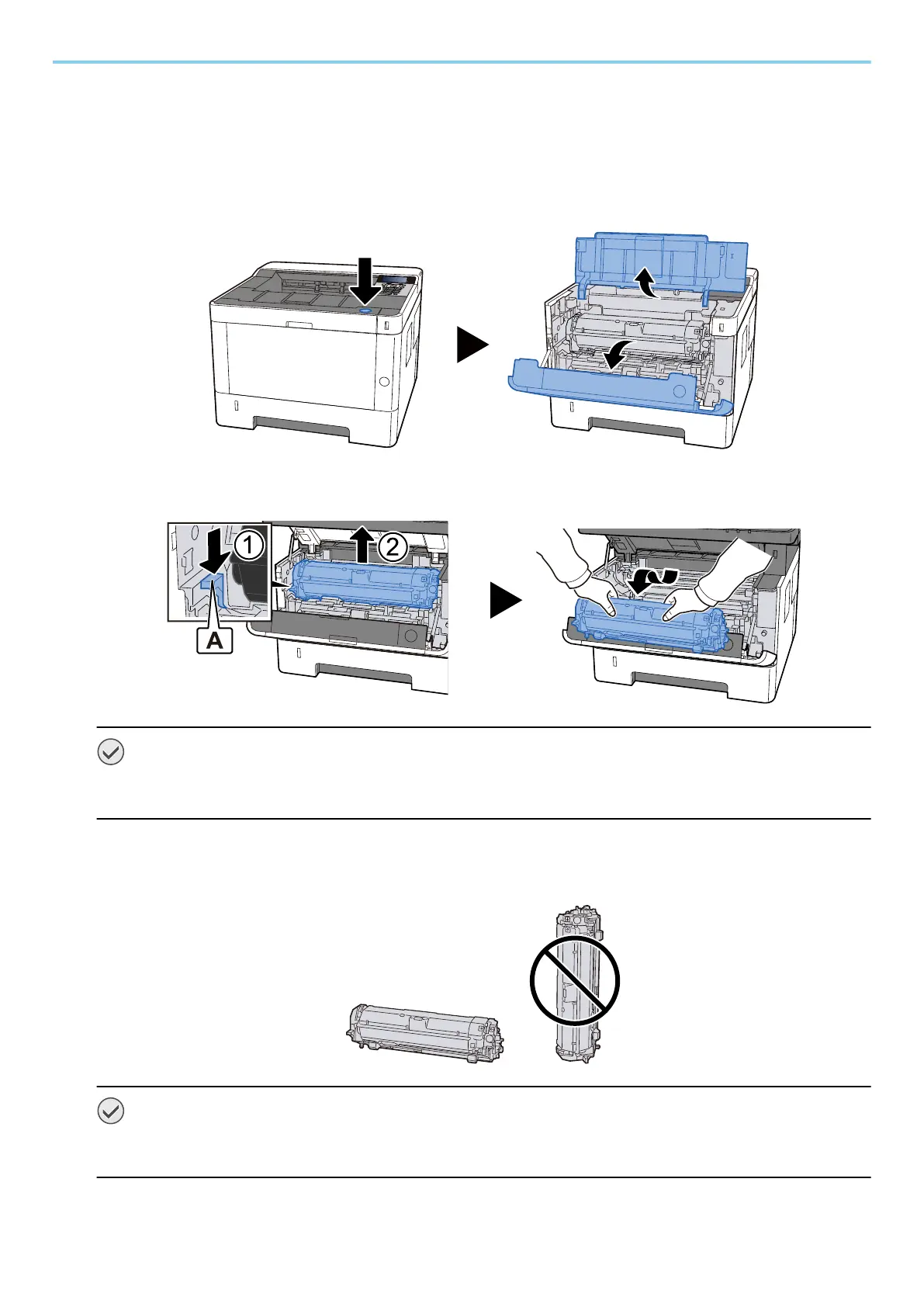 ①

②

A