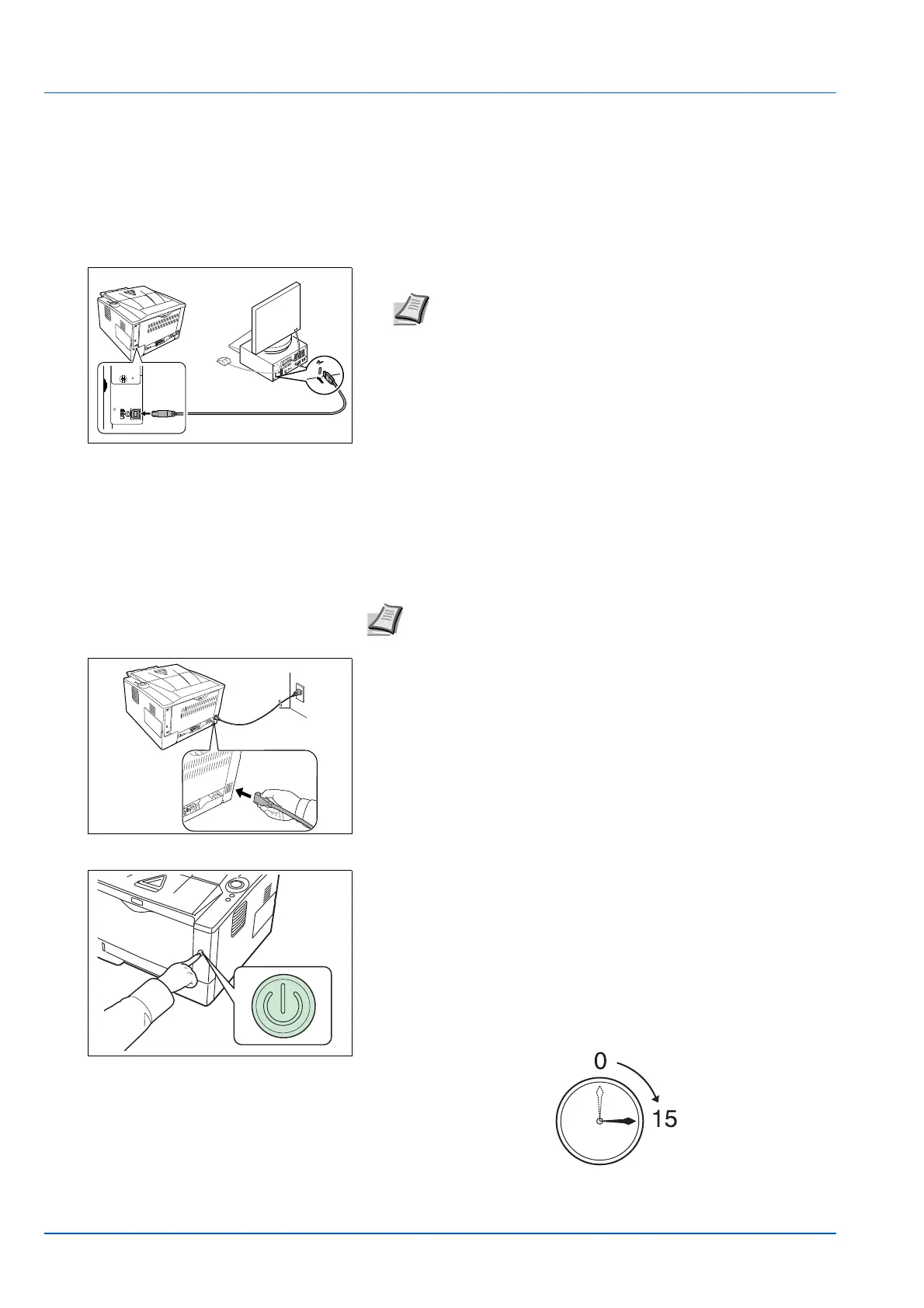 0

15