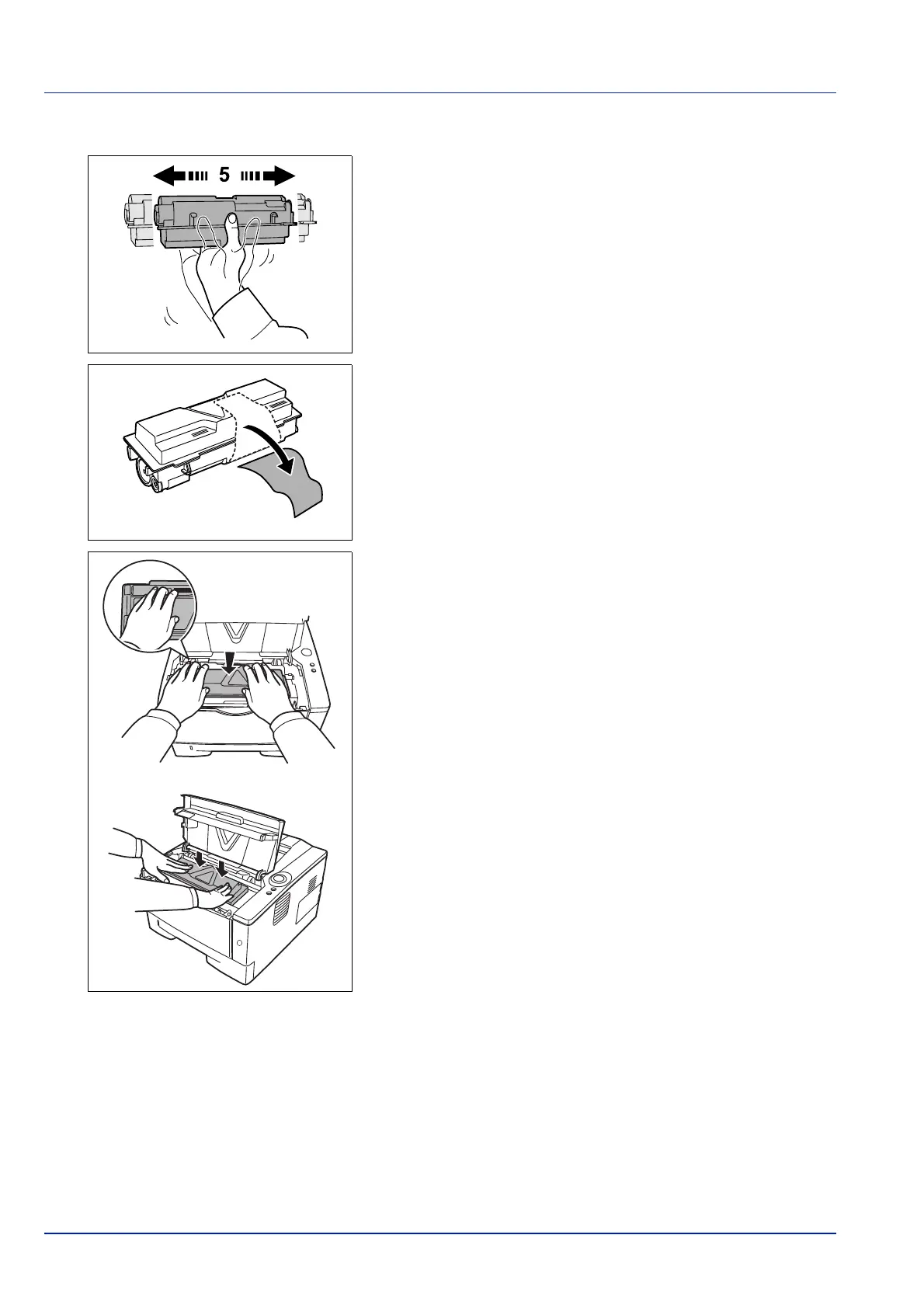 5