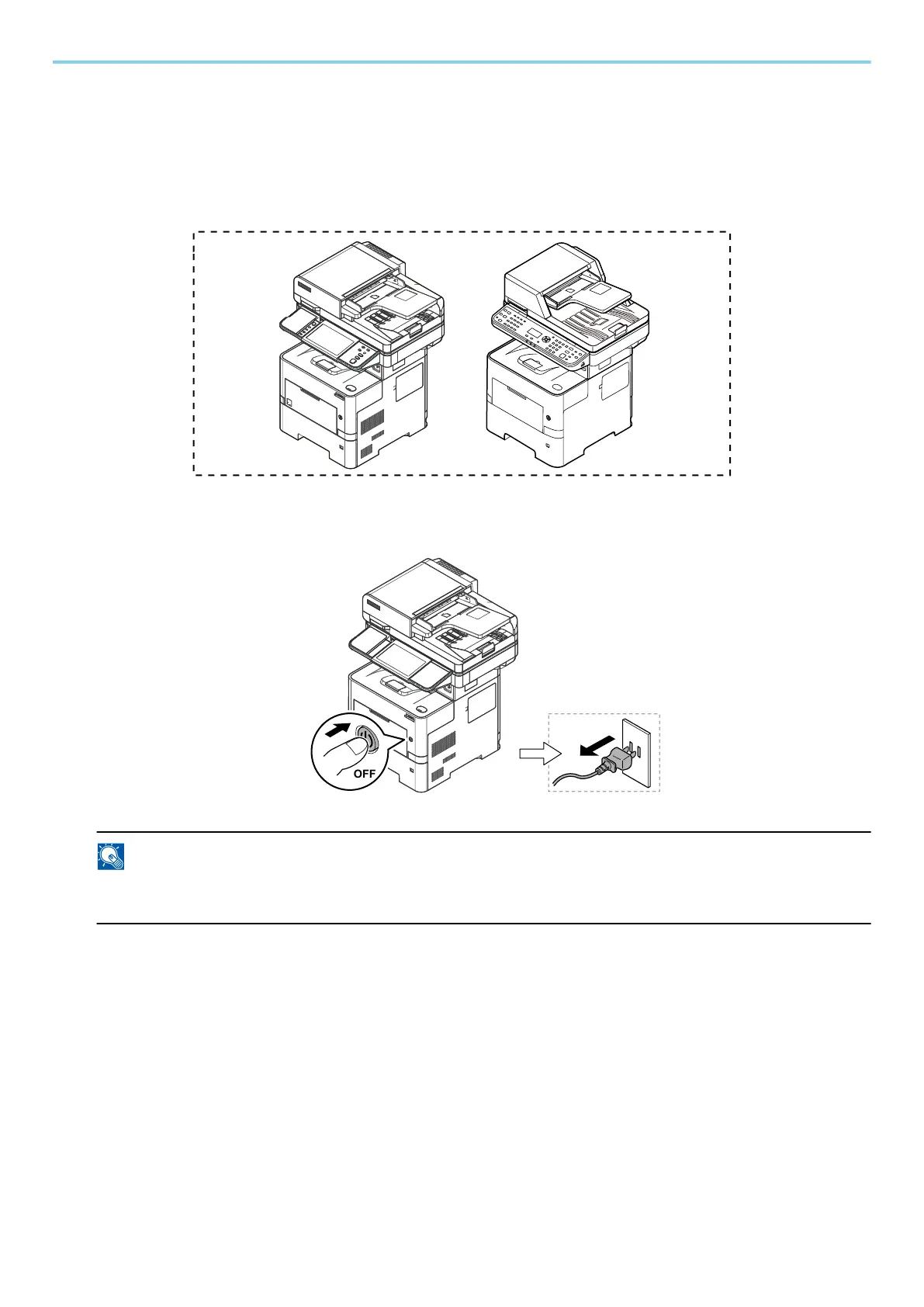 OFF