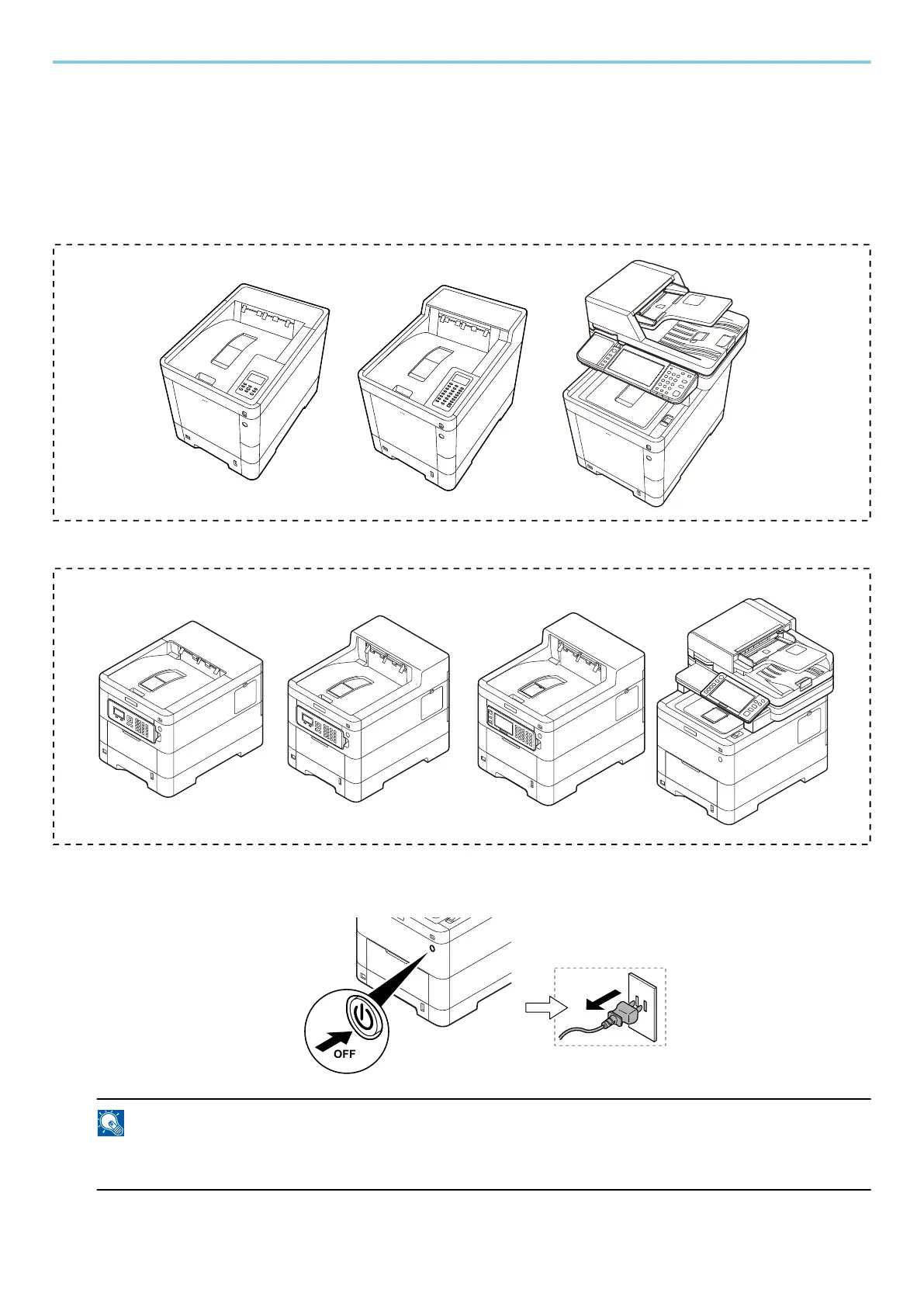 OFF