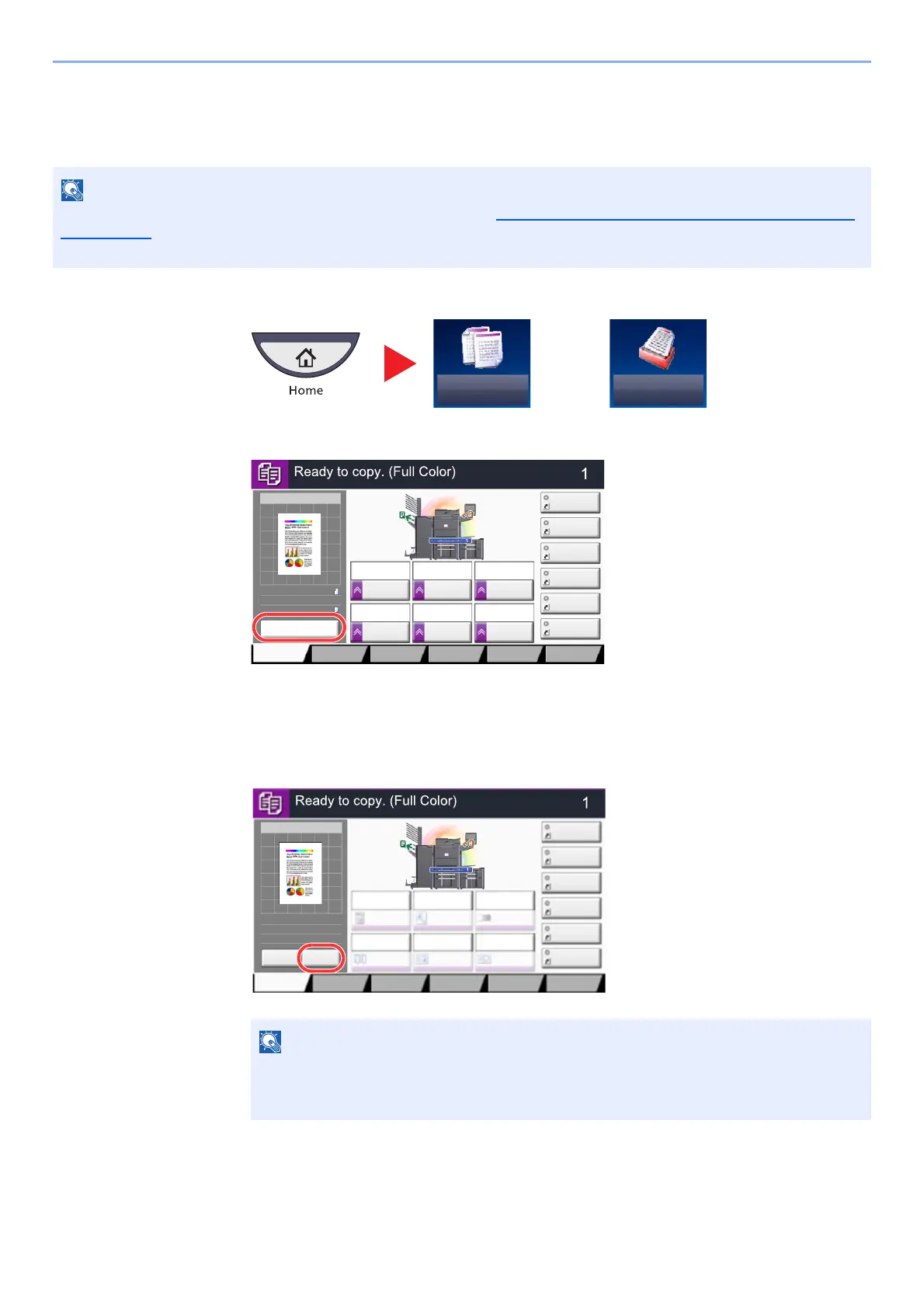 Home

Ready to copy. (Full Color)

1

Ready to copy. (Full Color)

1