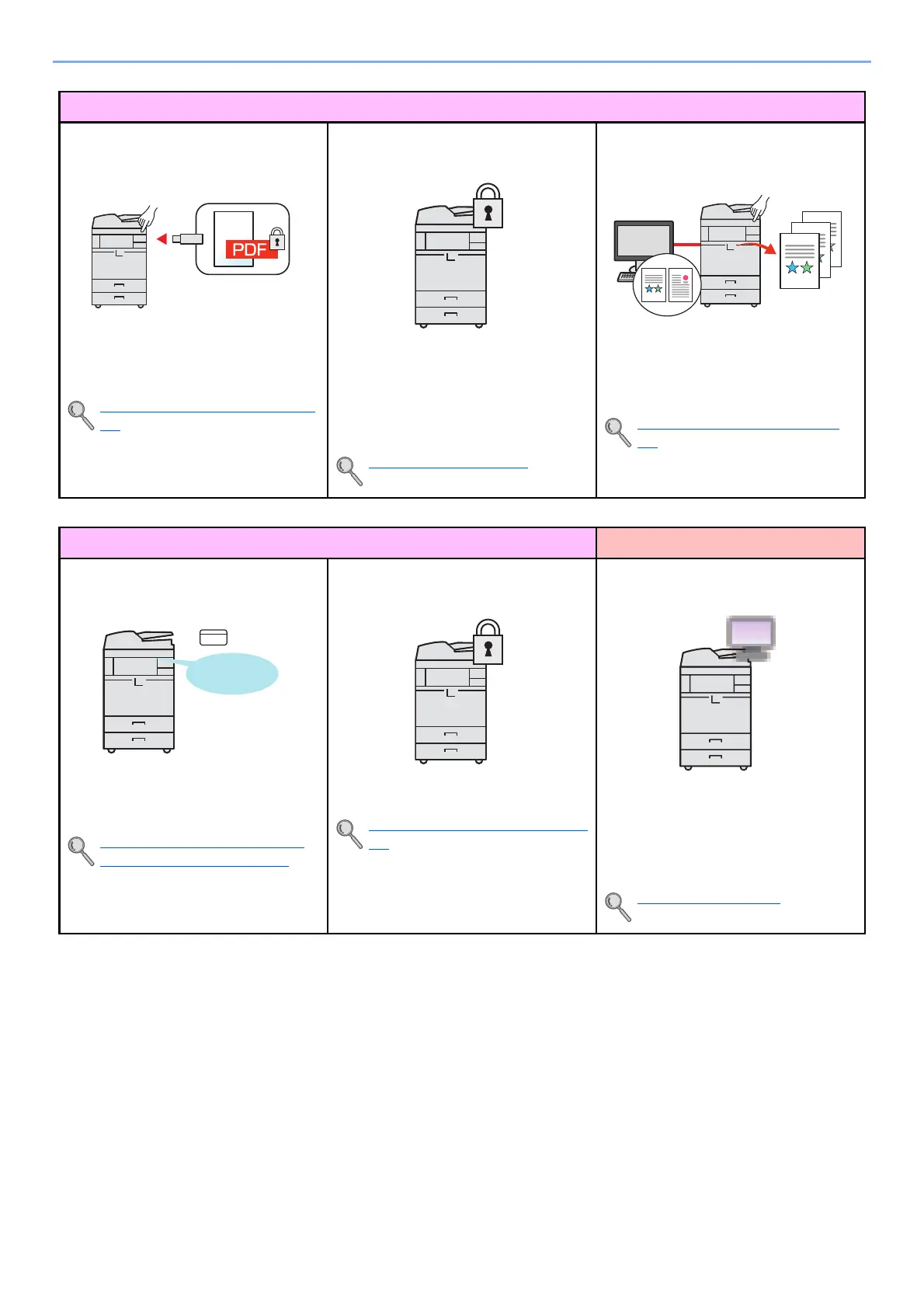 PDF