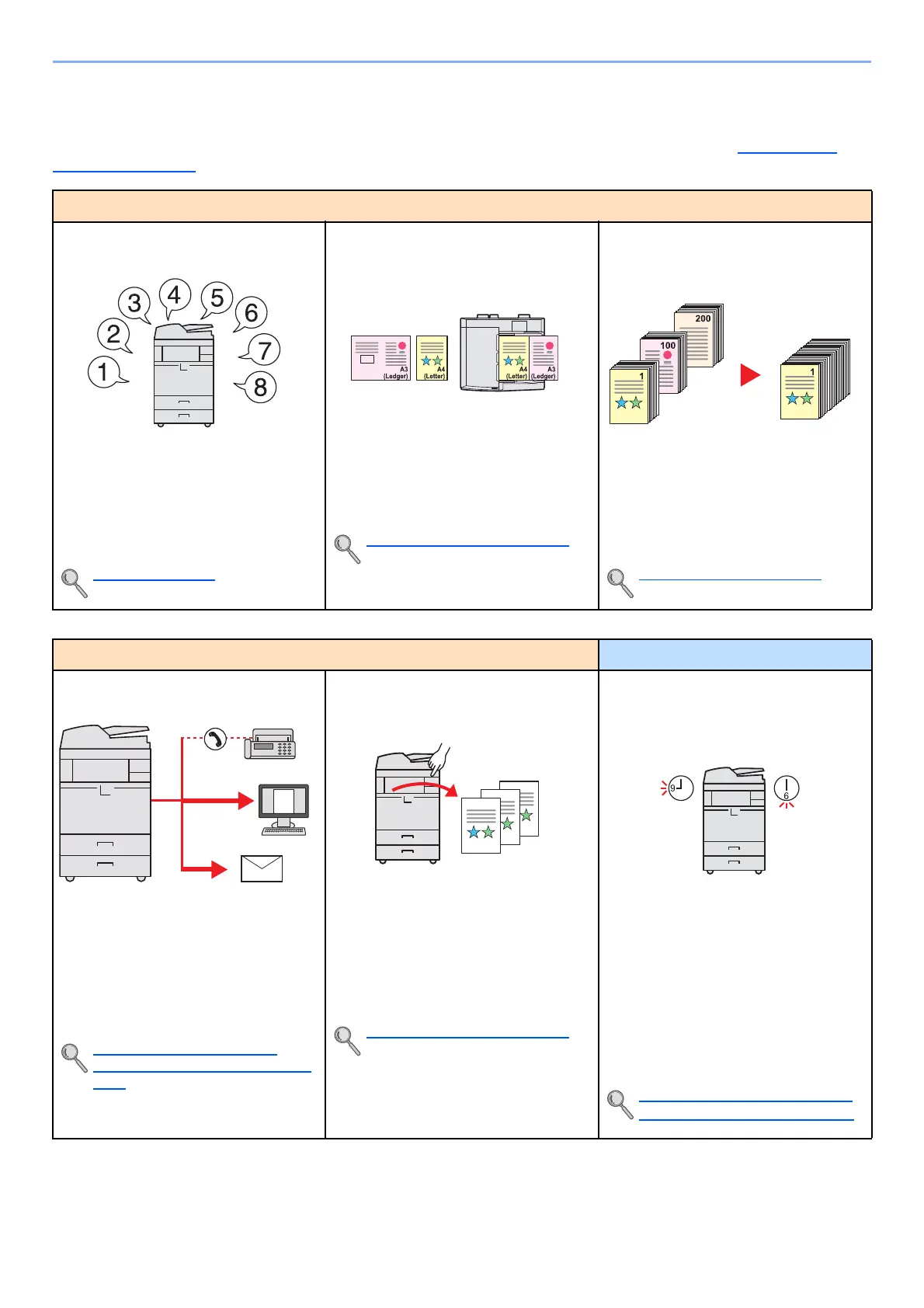 1
2
3
4
5
6
7
8

A3 (Ledger)
A4 (Letter)
A4 (Letter)
A3 (Ledger)

200
100
1
1

9
6