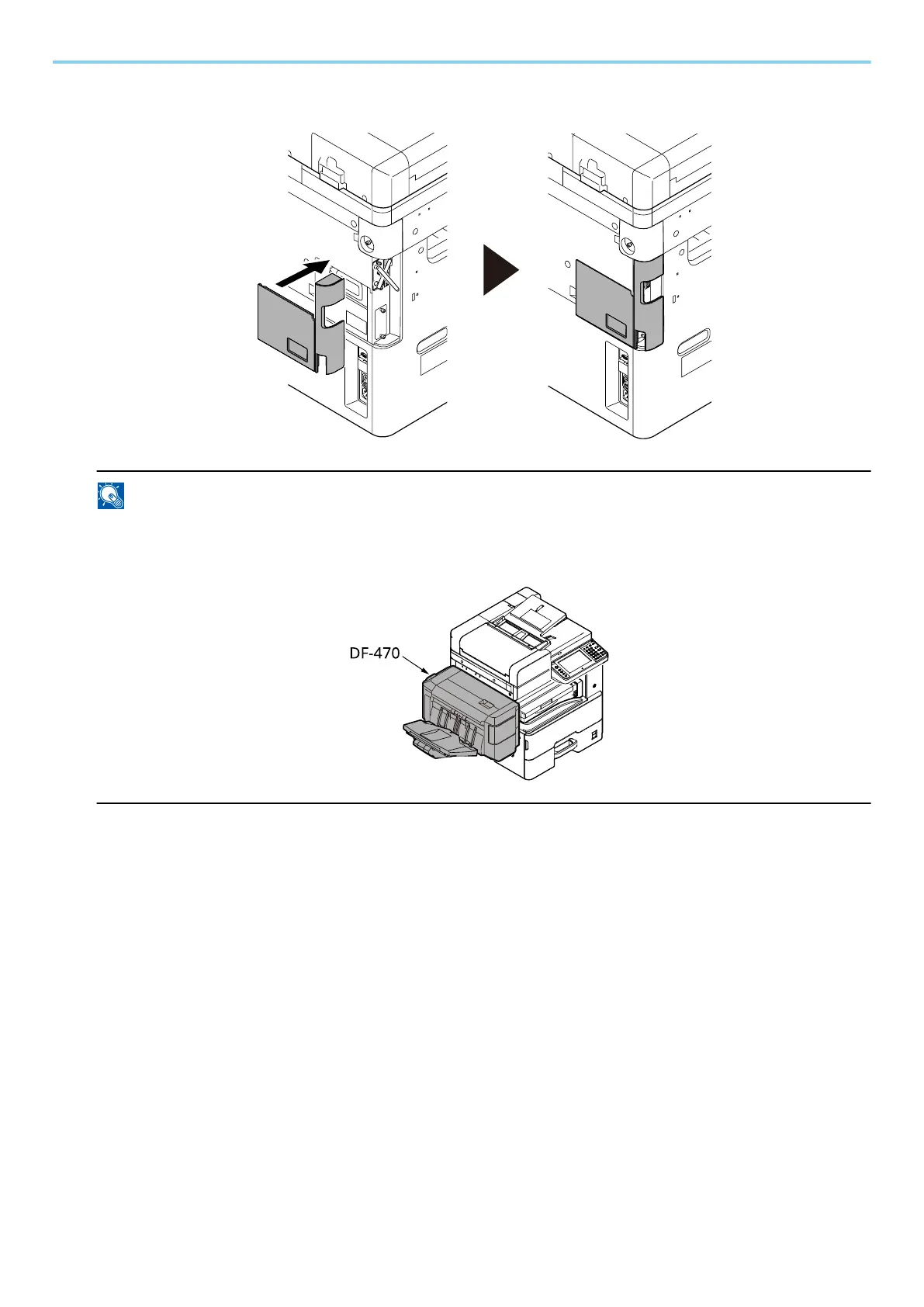 DF-470