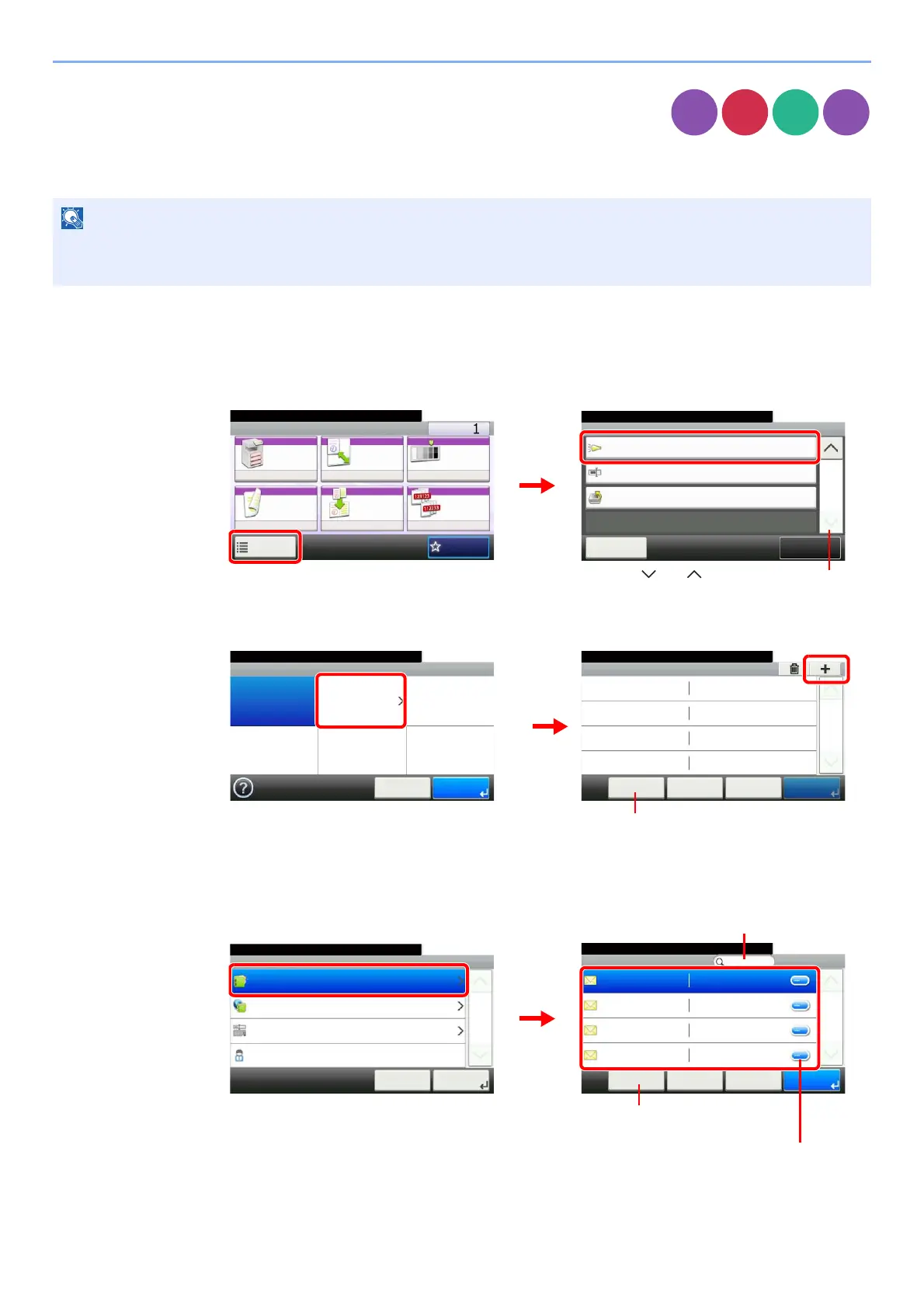 1