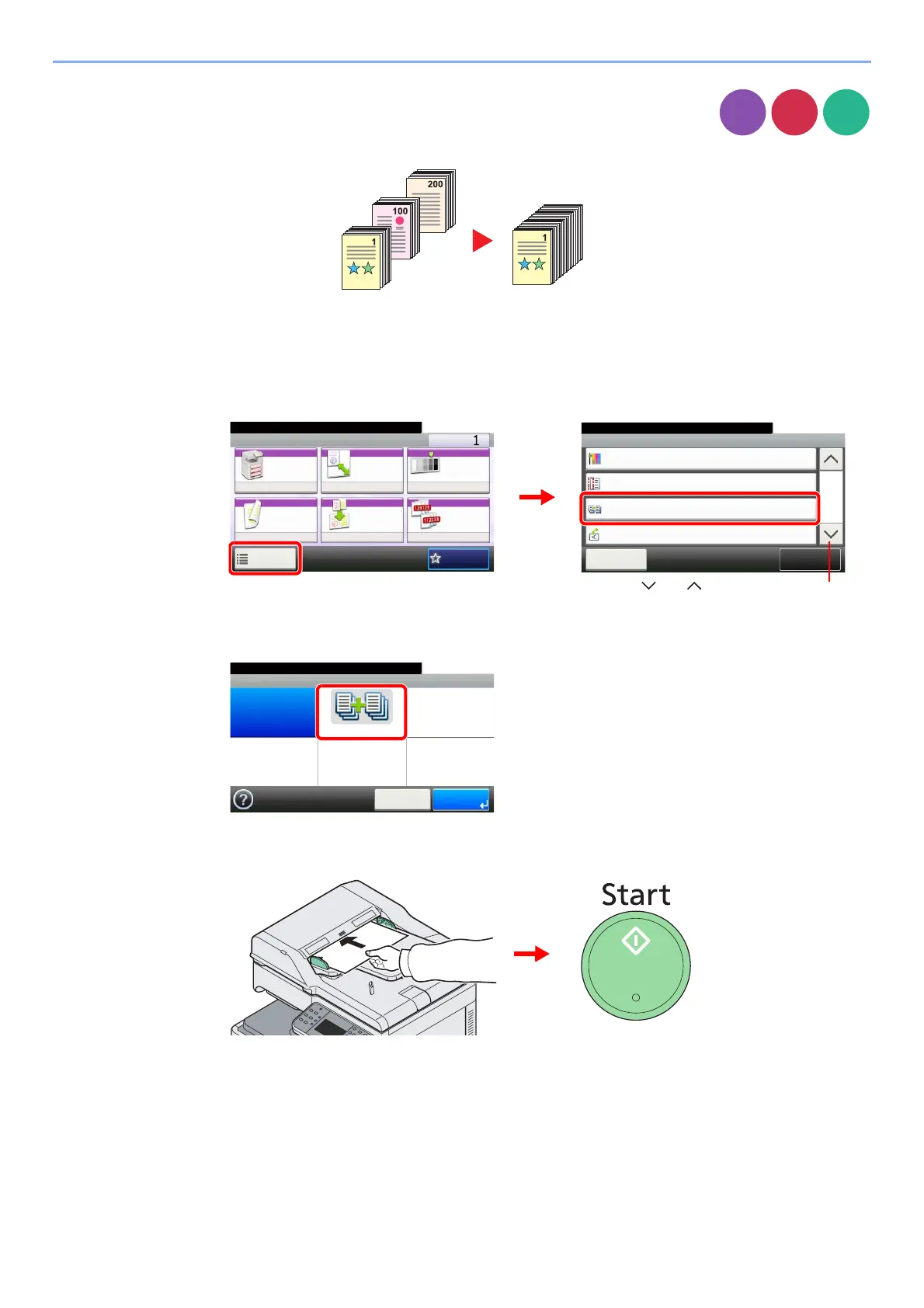 200

100

1

1

1

Start