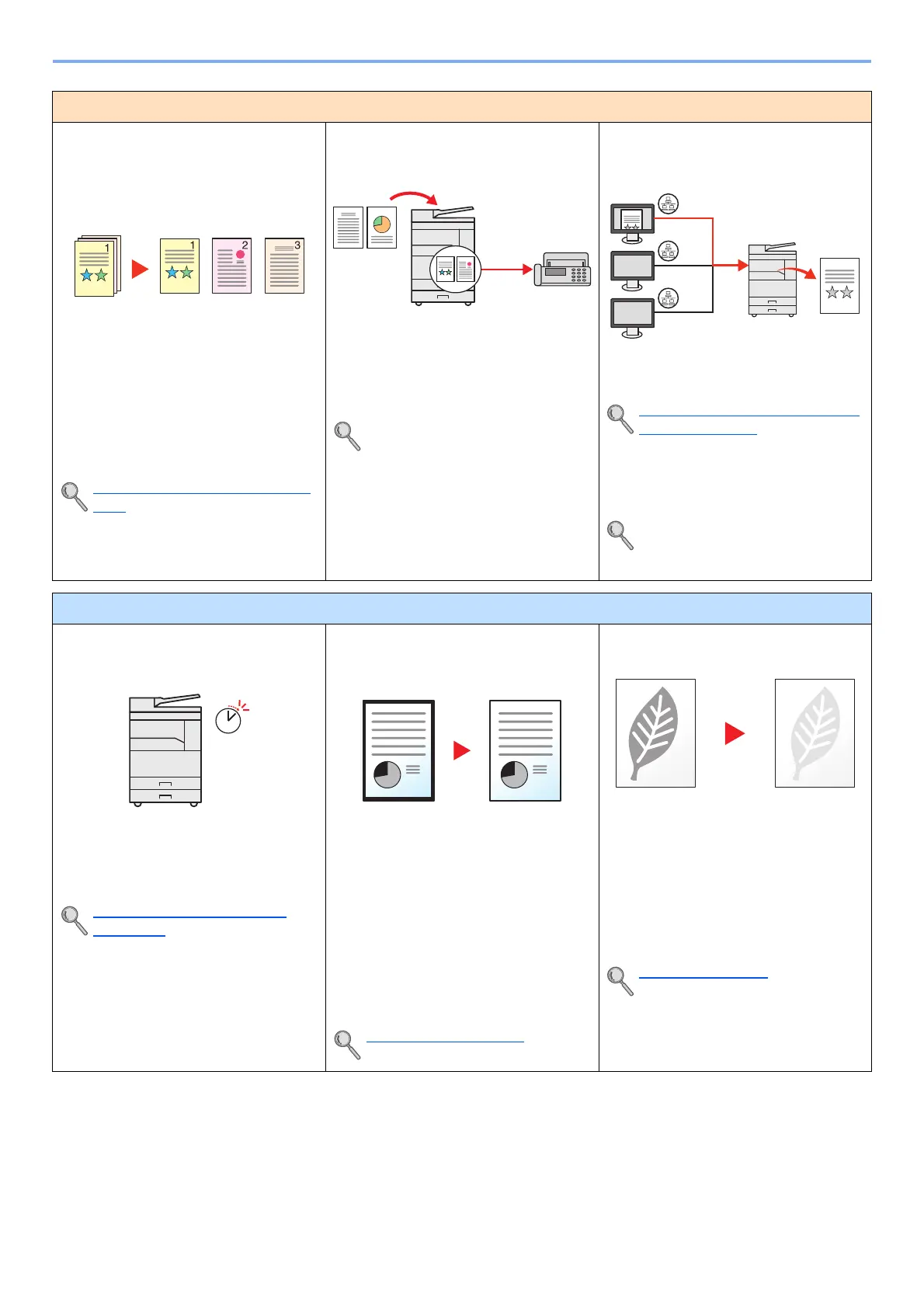 1

2

3

1

2

3