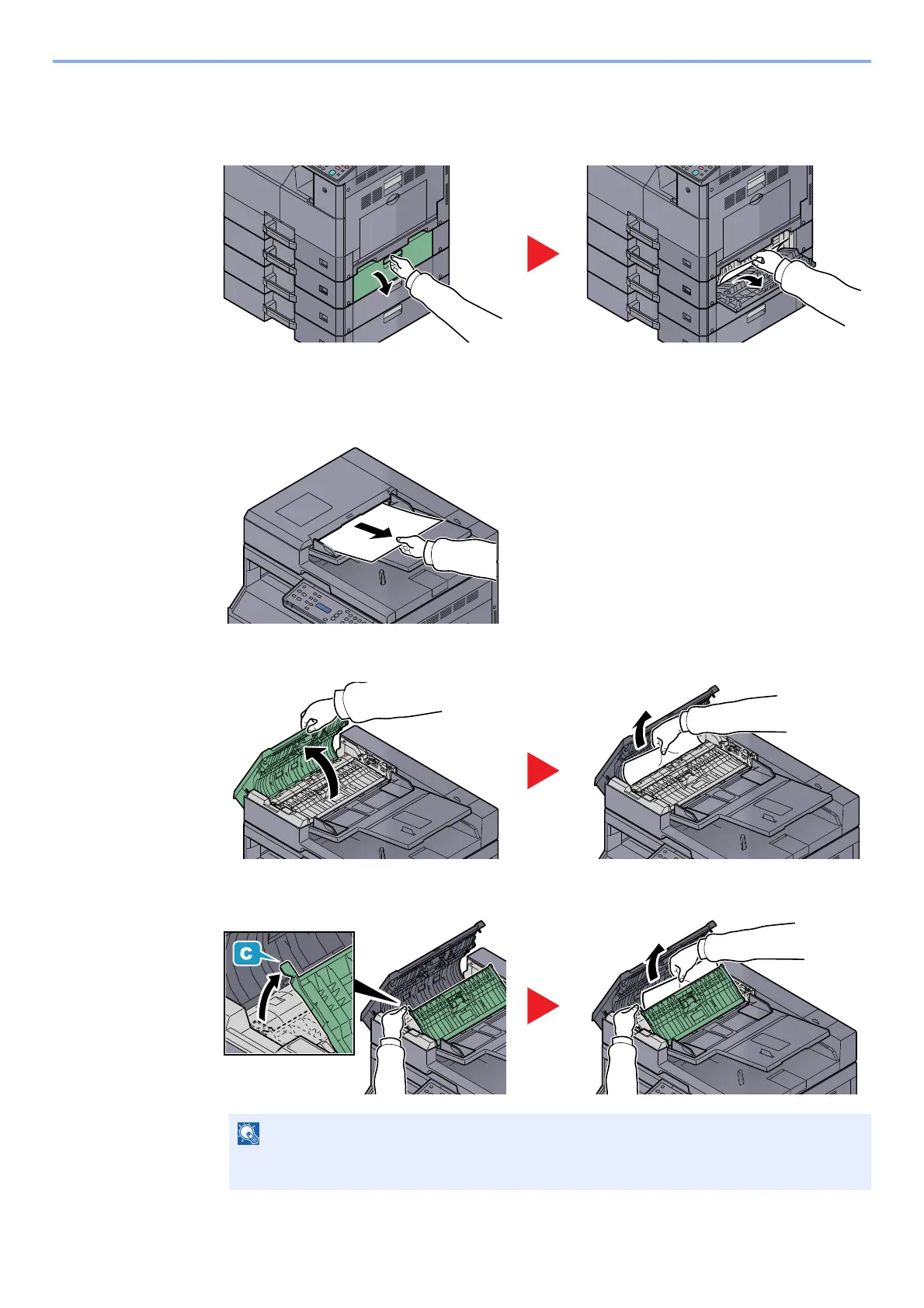 C