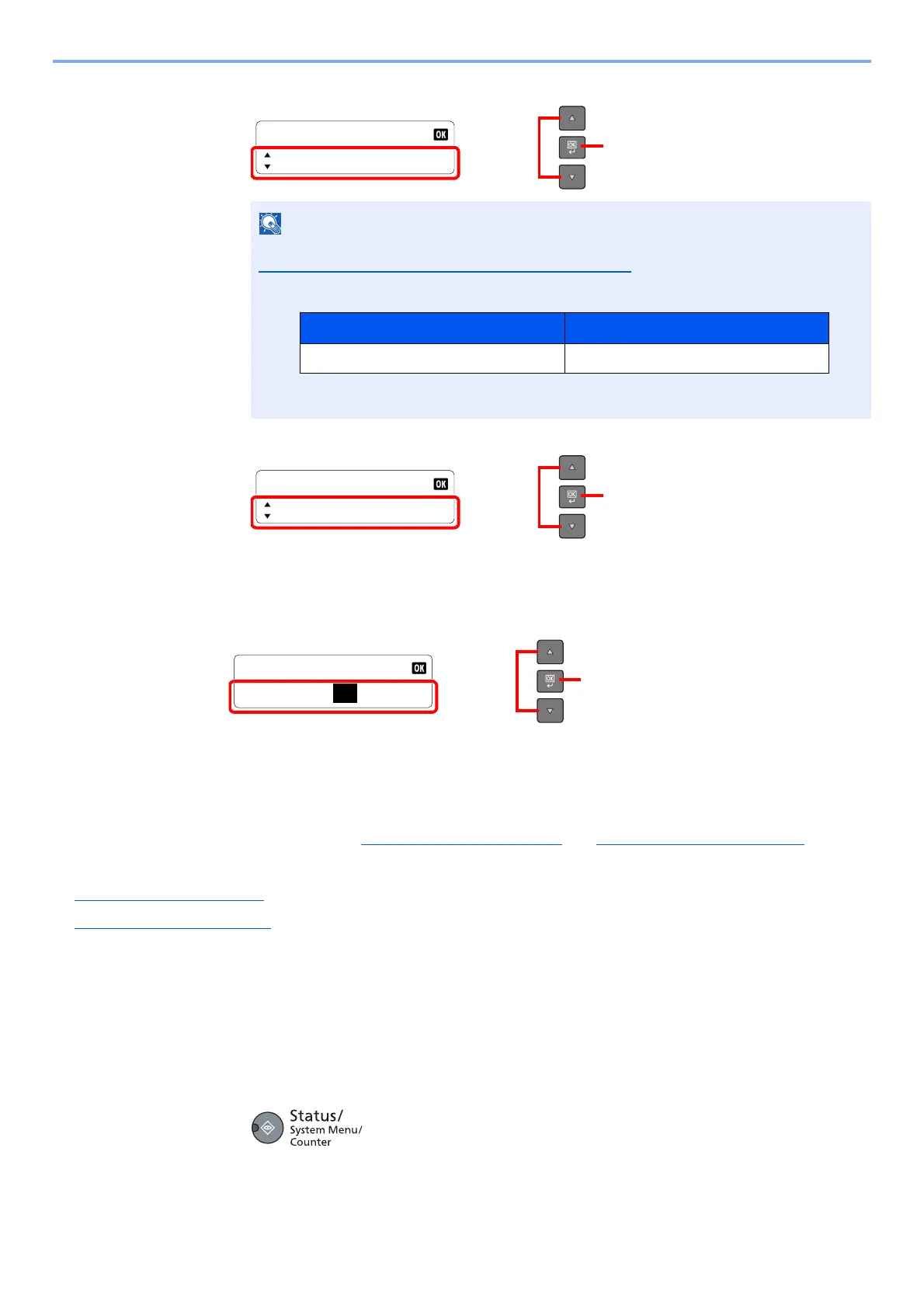 OK

OK

OK

OK

OK

OK

Status/
System Menu/
Counter