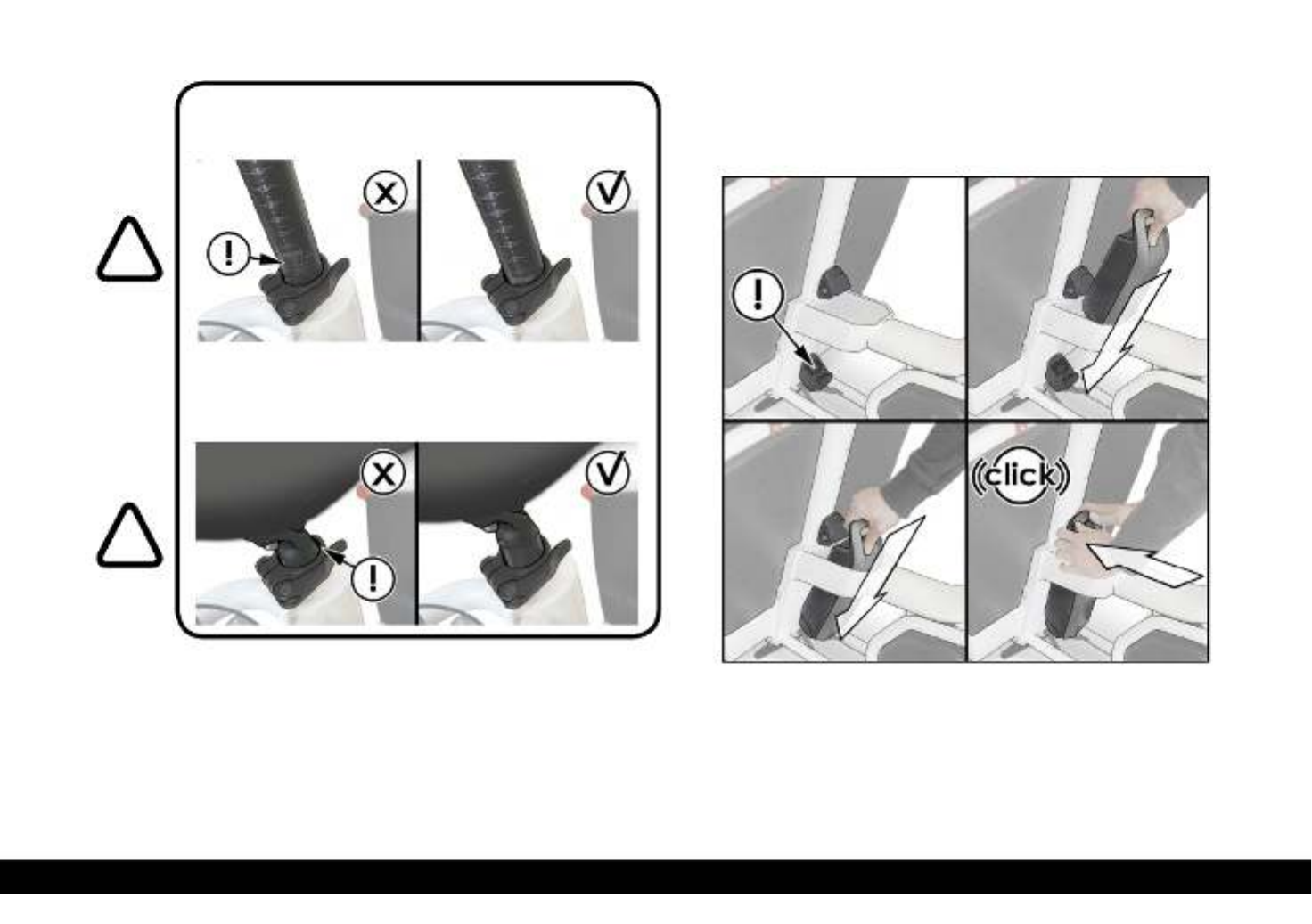 click