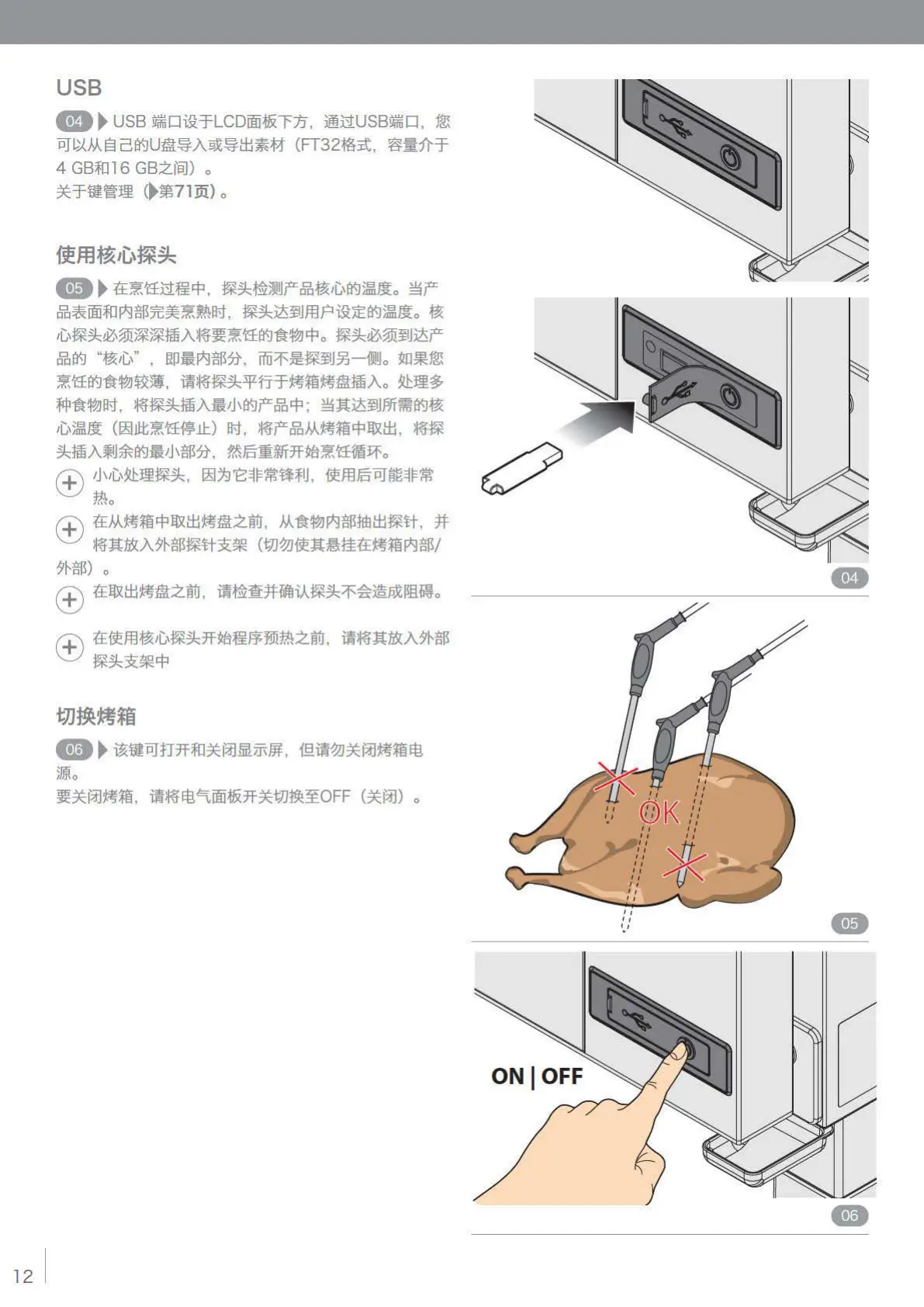 USB

04 USB 端口设于LCD面板下方，通过USB端口，您可以从自己的U盘导入或导出素材（FT32格式，容量介于4 GB和16 GB之间）。
关于键管理（第71页）。

使用核心探头

05 在烹饪过程中，探头检测产品核心的温度。当产品表面和内部完美烹熟时，探头达到用户设定的温度。核心探头必须深深插入将要烹饪的食物中。探头必须到达产品的“核心”，即最内部分，而不是探到另一侧。如果您烹饪的食物较薄，请将探头平行于烤箱烤盘插入。处理多种食物时，将探头插入最小的产品中；当其达到所需的核心温度（因此烹饪停止）时，将产品从烤箱中取出，将探头插入剩余的最小部分，然后重新开始烹饪循环。

小心处理探头，因为它非常锋利，使用后可能非常热。

在从烤箱中取出烤盘之前，从食物内部抽出探针，并将其放入外部探针支架（切勿使其悬挂在烤箱内部/外部）。

在取出烤盘之前，请检查并确认探头不会造成阻碍。

在使用核心探头开始程序预热之前，请将其放入外部探头支架中

切换烤箱

06 该键可打开和关闭显示屏，但请勿关闭烤箱电源。
要关闭烤箱，请将电气面板开关切换至OFF（关闭）。

04

OK

05

ON | OFF

06

12