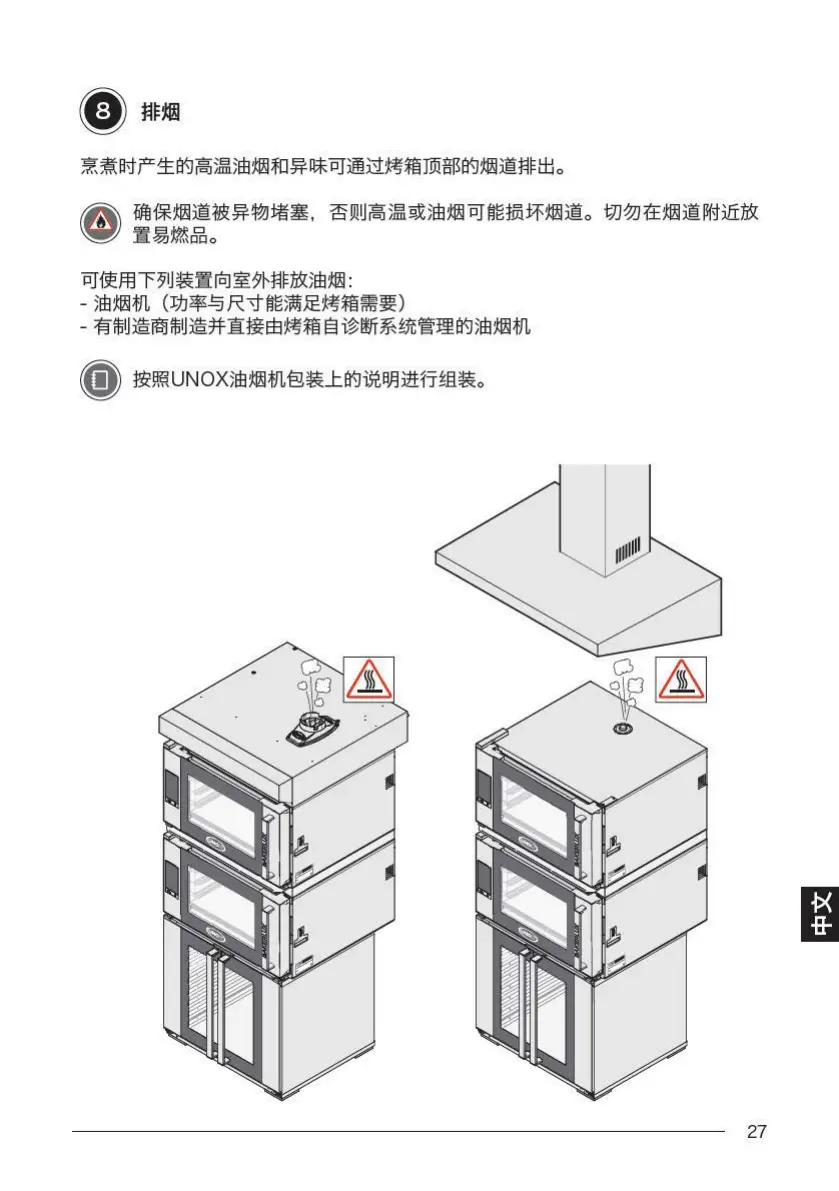 8 排烟

烹煮时产生的高温油烟和异味可通过烤箱顶部的烟道排出。

确保烟道被异物堵塞，否则高温或油烟可能损坏烟道。切勿在烟道附近放置易燃品。

可使用下列装置向室外排放油烟：
- 油烟机（功率与尺寸能满足烤箱需要）
- 有制造商制造并直接由烤箱自诊断系统管理的油烟机

按照UNOX油烟机包装上的说明进行组装。

中文

27