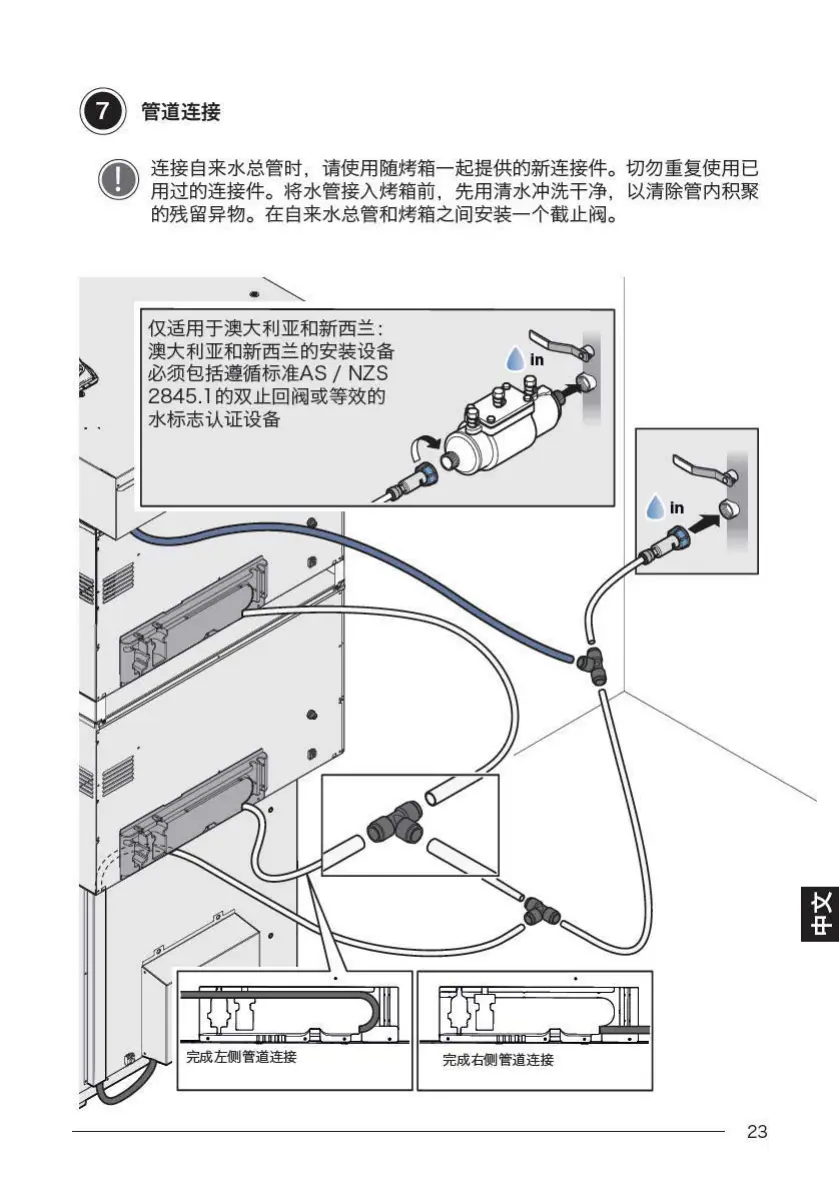 7 管道连接

连接自来水总管时，请使用随烤箱一起提供的新连接件。切勿重复使用已用过的连接件。将水管接入烤箱前，先用清水冲洗干净，以清除管内积聚的残留异物。在自来水总管和烤箱之间安装一个截止阀。

仅适用于澳大利亚和新西兰：澳大利亚和新西兰的安装设备必须包括遵循标准AS / NZS 2845.1的双止回阀或等效的水标志认证设备

in

in

完成左侧管道连接

完成右侧管道连接

中文

23