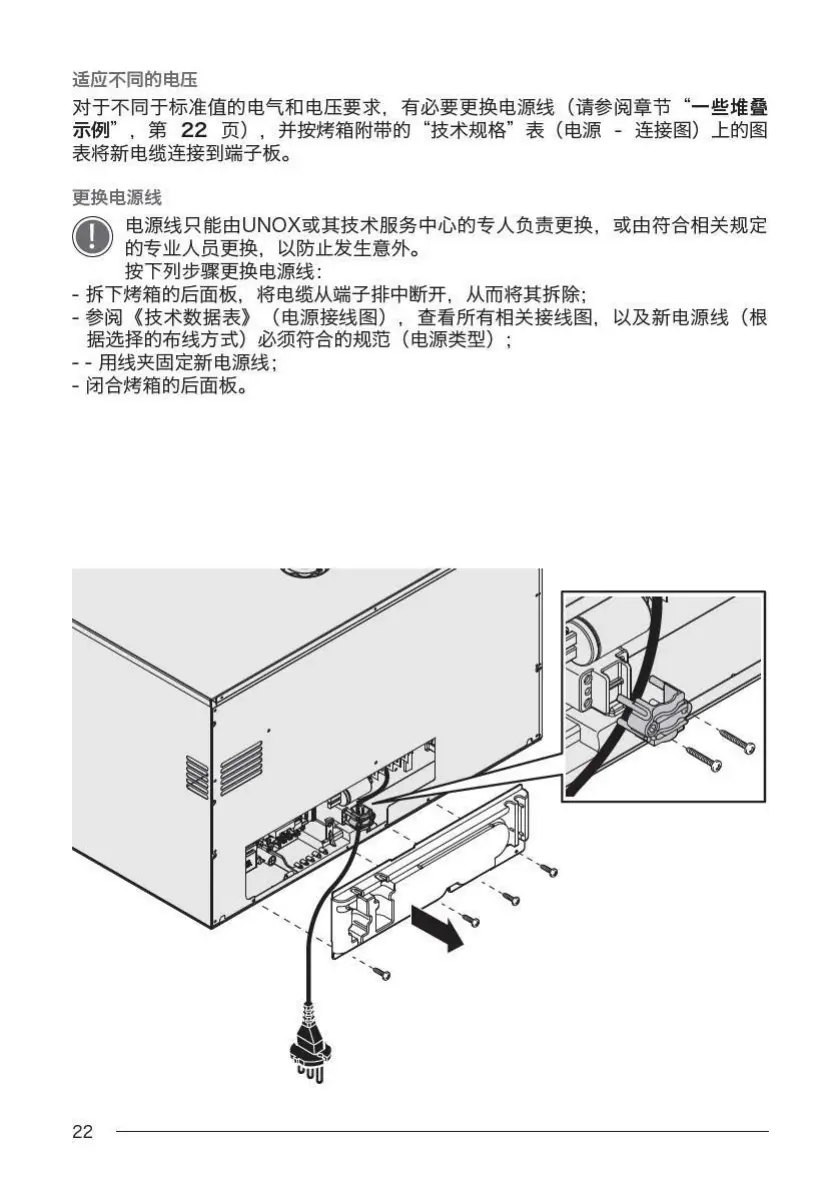 适应不同的电压

对于不同于标准值的电气和电压要求，有必要更换电源线（请参阅章节“一些堆叠示例”，第 22 页），并按烤箱附带的“技术规格”表（电源 - 连接图）上的图表将新电缆连接到端子板。

更换电源线

电源线只能由UNOX或其技术服务中心的专人负责更换，或由符合相关规定的专业人员更换，以防止发生意外。

按下列步骤更换电源线：

- 拆下烤箱的后面板，将电缆从端子排中断开，从而将其拆除；
- 参阅《技术数据表》（电源接线图），查看所有相关接线图，以及新电源线（根据选择的布线方式）必须符合的规范（电源类型）；
- - 用线夹固定新电源线；
- 闭合烤箱的后面板。

22