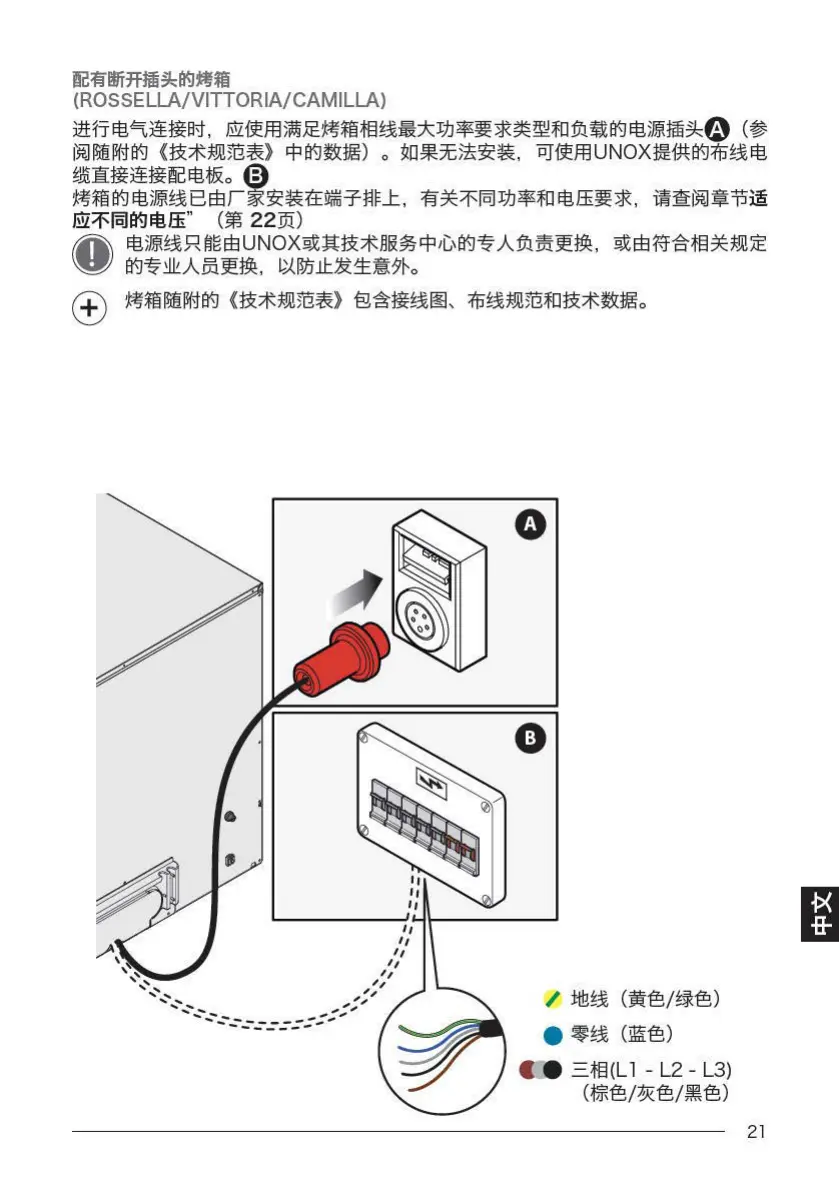 配有断开插头的烤箱
(ROSSELLA/VITTORIA/CAMILLA)

进行电气连接时，应使用满足烤箱相线最大功率要求类型和负载的电源插头A（参阅随附的《技术规范表》中的数据）。如果无法安装，可使用UNOX提供的布线电缆直接连接配电板。B
烤箱的电源线已由厂家安装在端子排上，有关不同功率和电压要求，请查阅章节适应不同的电压”（第 22页）

电源线只能由UNOX或其技术服务中心的专人负责更换，或由符合相关规定的专业人员更换，以防止发生意外。

烤箱随附的《技术规范表》包含接线图、布线规范和技术数据。

A

B

地线（黄色/绿色）

零线（蓝色）

三相(L1 - L2 - L3)
（棕色/灰色/黑色）

中文

21