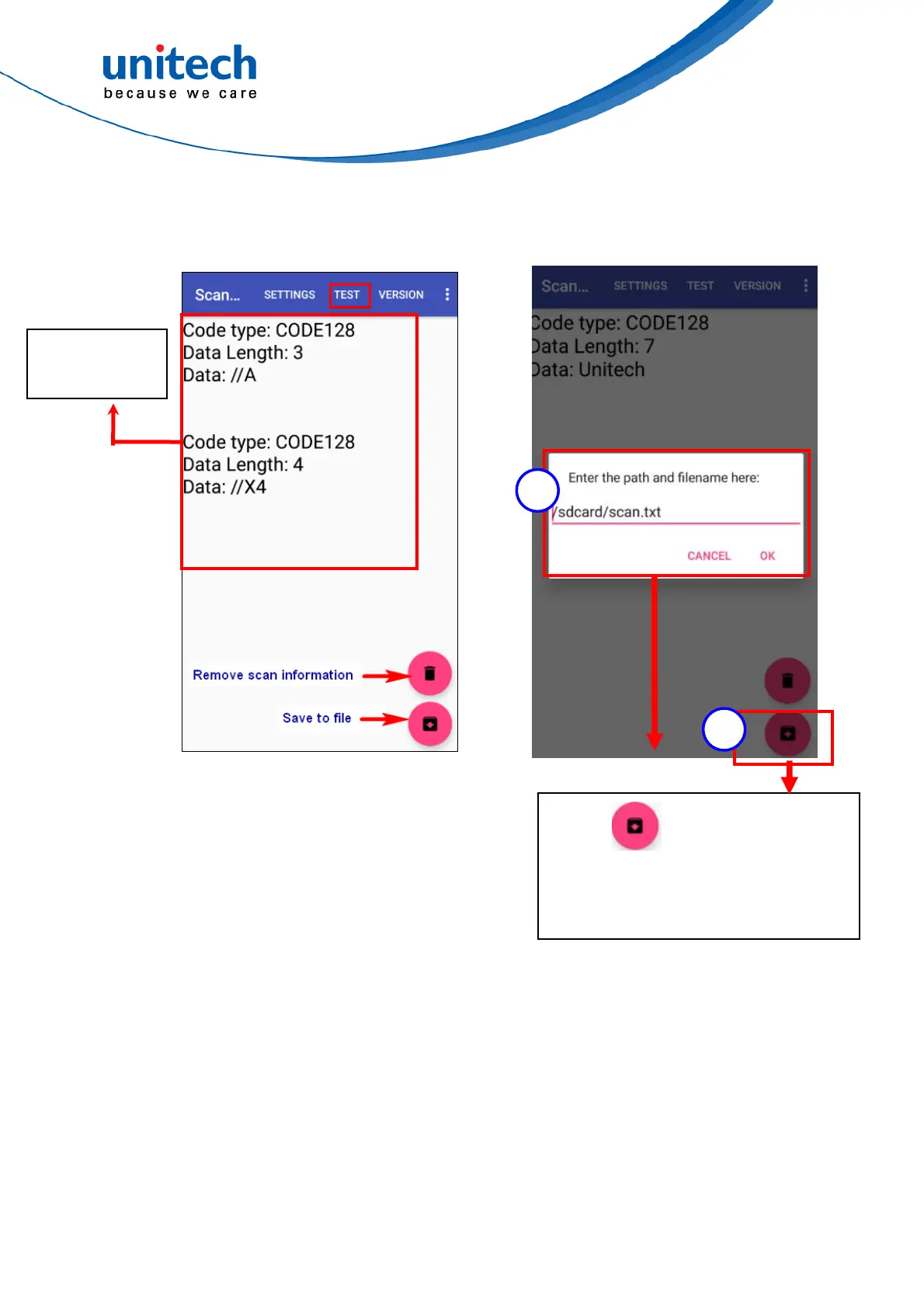 unitech
because we care

Scan... SETTINGS TEST VERSION

Code type: CODE128
Data Length: 3
Data: //A

Code type: CODE128
Data Length: 4
Data: //X4

Remove scan information

Save to file

Scan... SETTINGS TEST VERSION

Code type: CODE128
Data Length: 7
Data: Unitech

Enter the path and filename here:

/sdcard/scan.txt

CANCEL OK