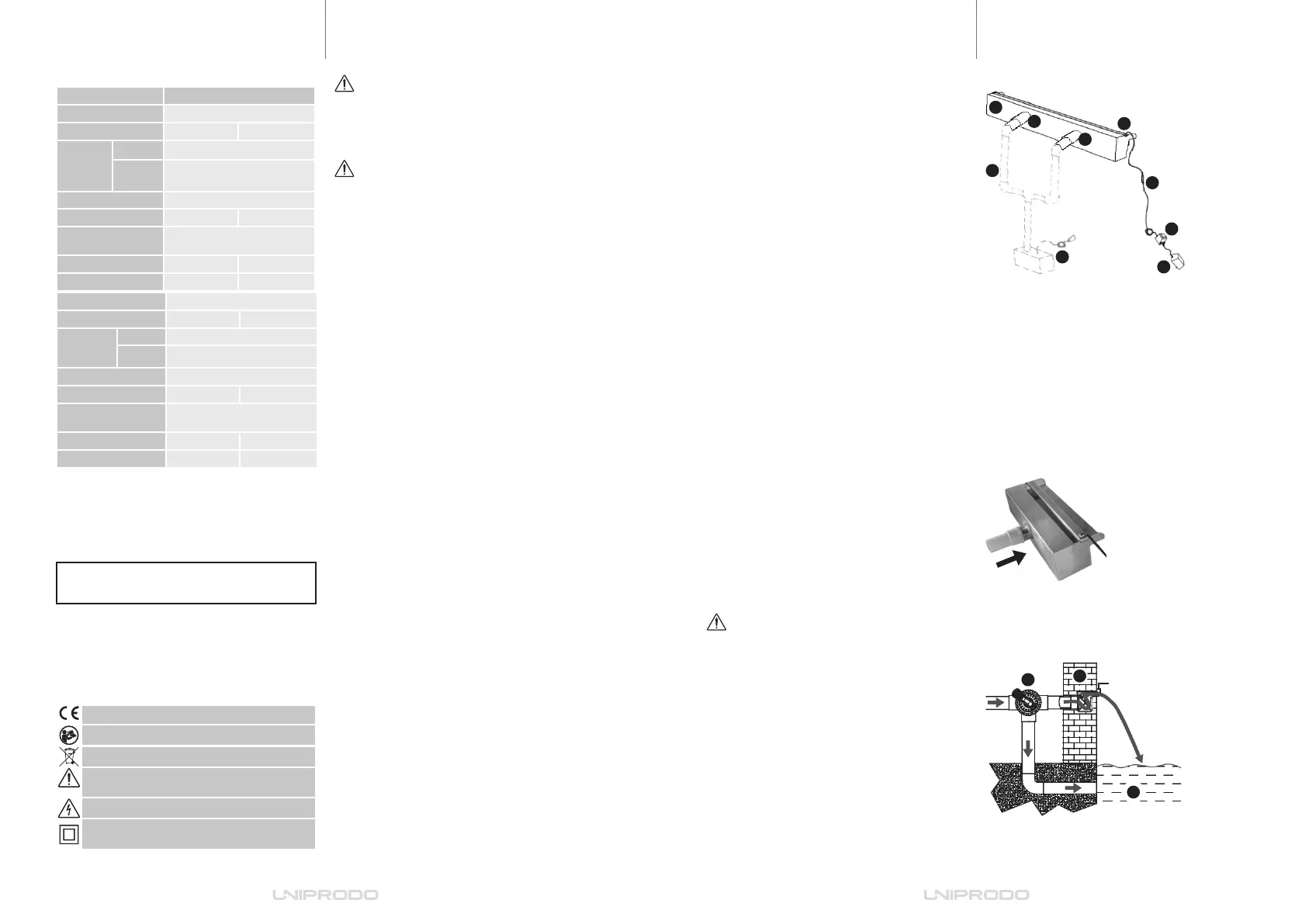 UNIPRODO

UNIPRODO