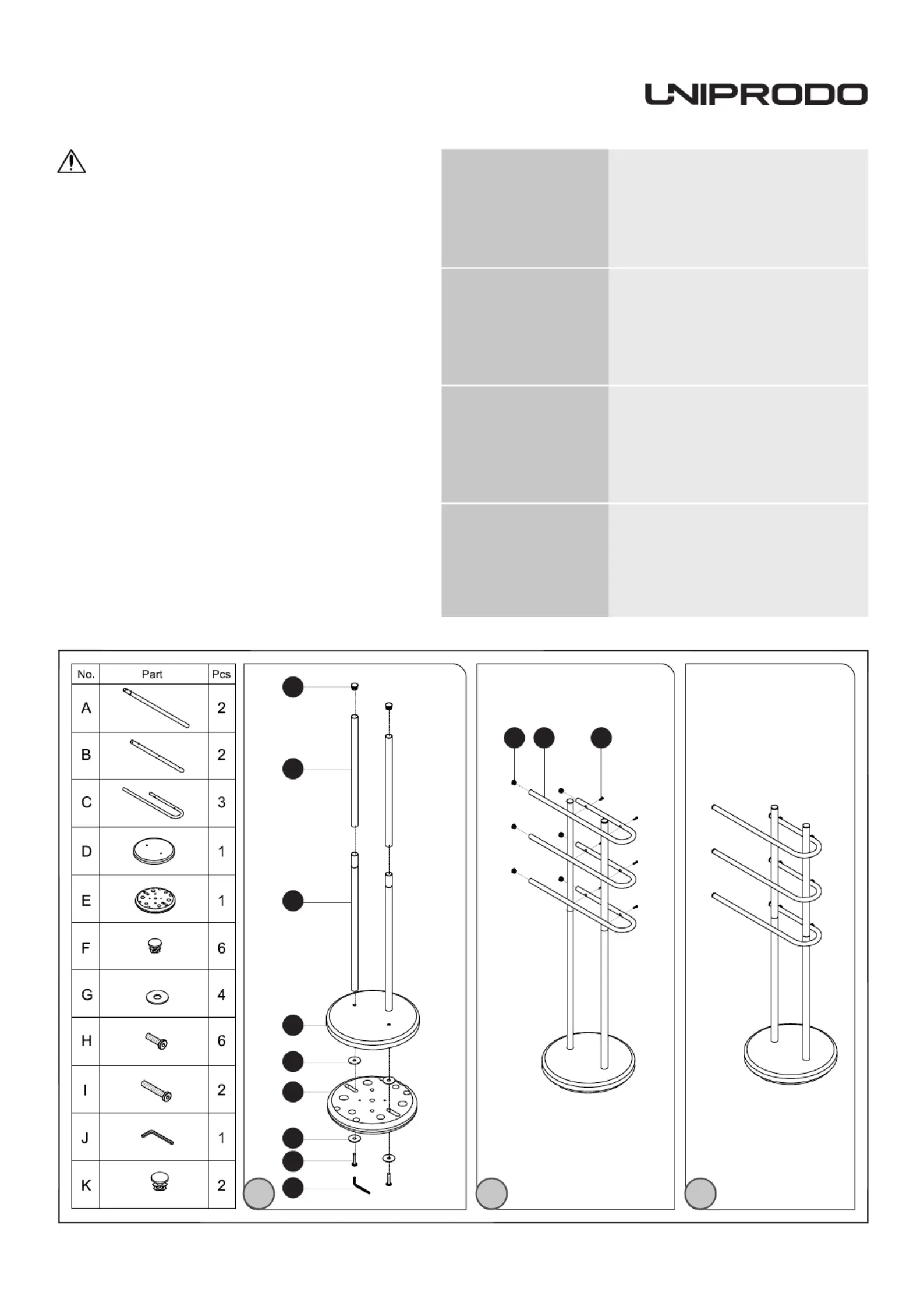 UNIPRODO

| No. | Part | Pcs |
|---|---|---|
| A | | 2 |
| B | | 2 |
| C | | 3 |
| D | | 1 |
| E | | 1 |
| F | | 6 |
| G | | 4 |
| H | | 6 |
| I | | 2 |
| J | | 1 |
| K | | 2 |