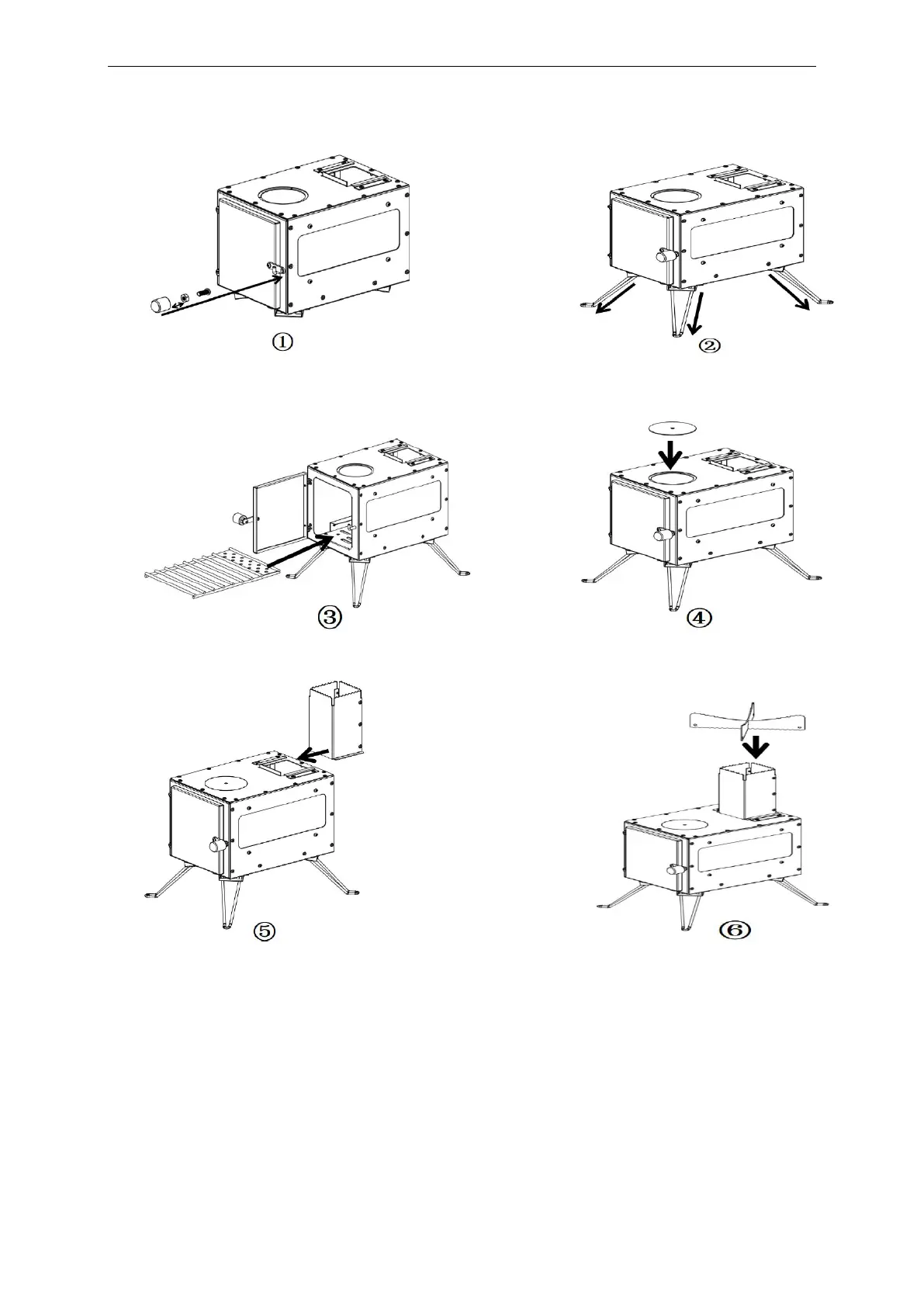 ①

②

③

④

⑤

⑥