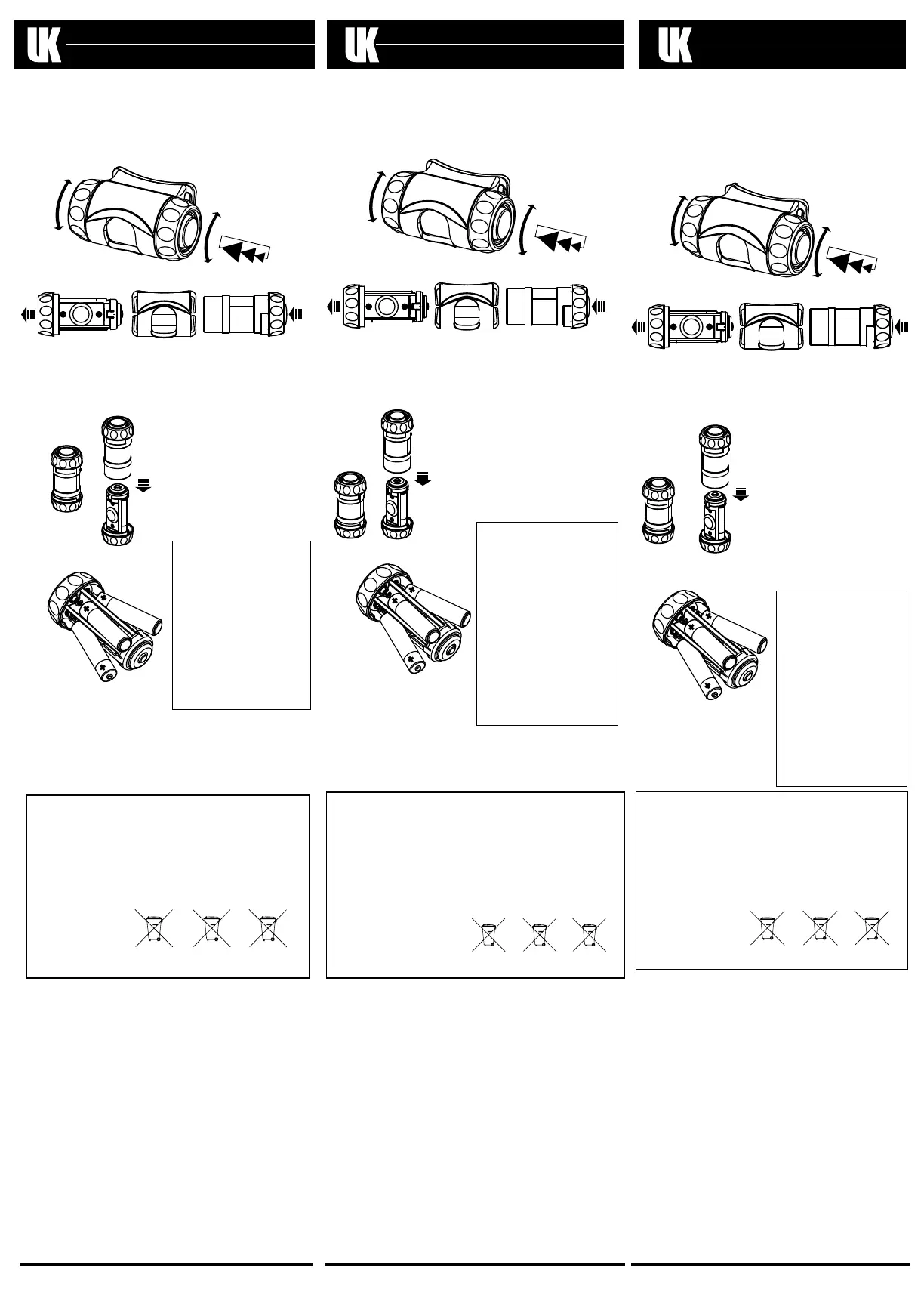 UK

UK

UK