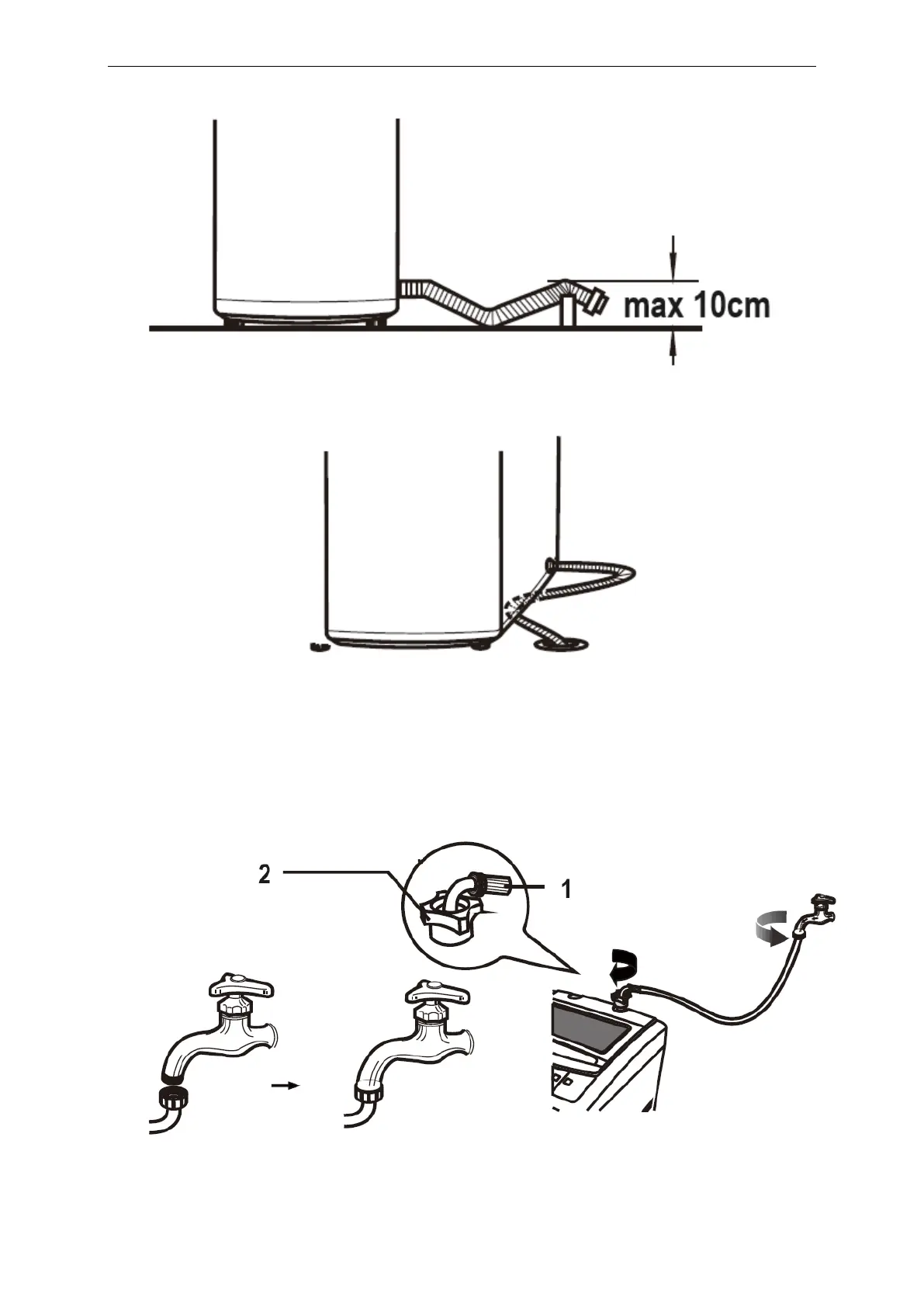 max 10cm

2

1