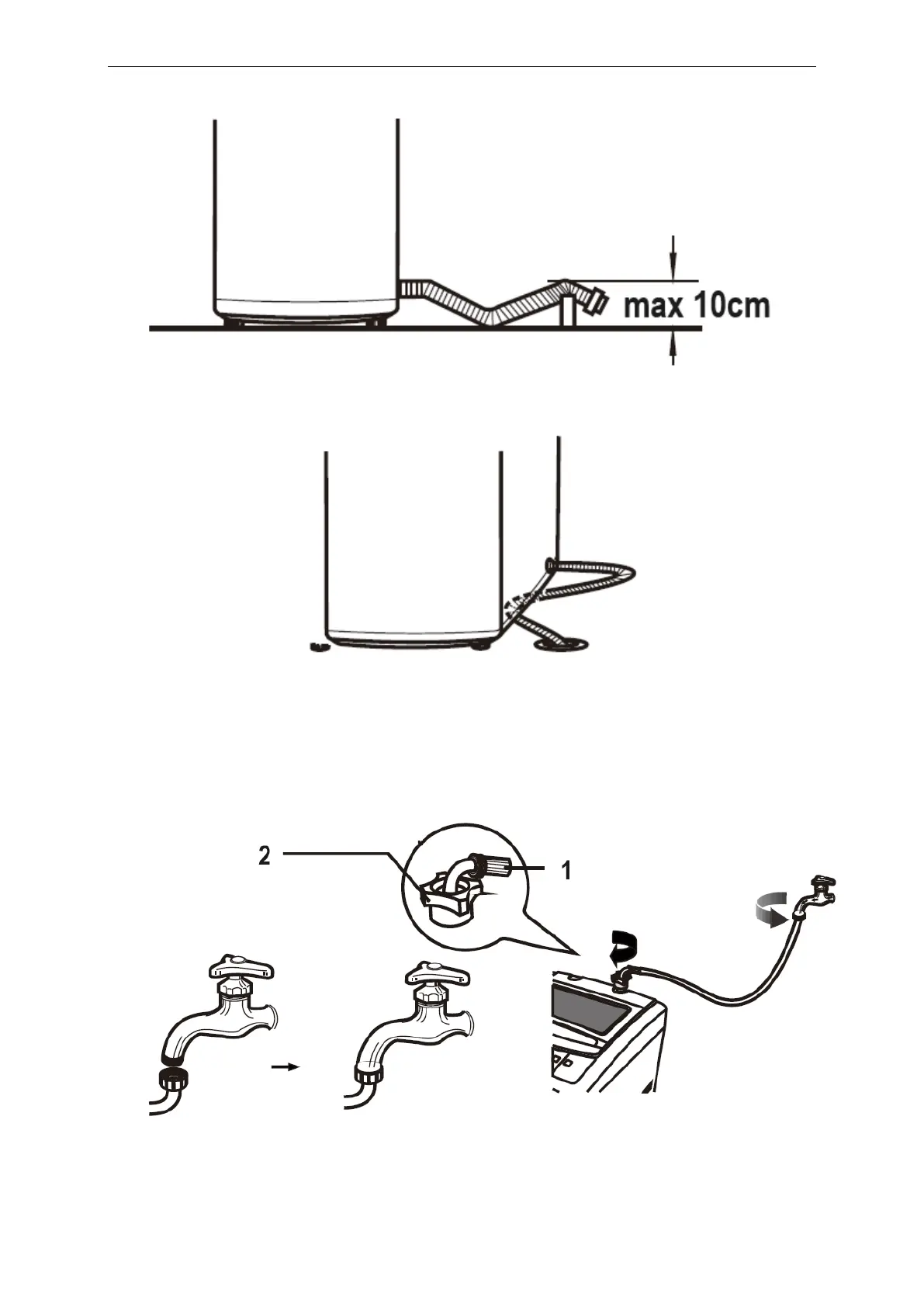 max 10cm

2

1