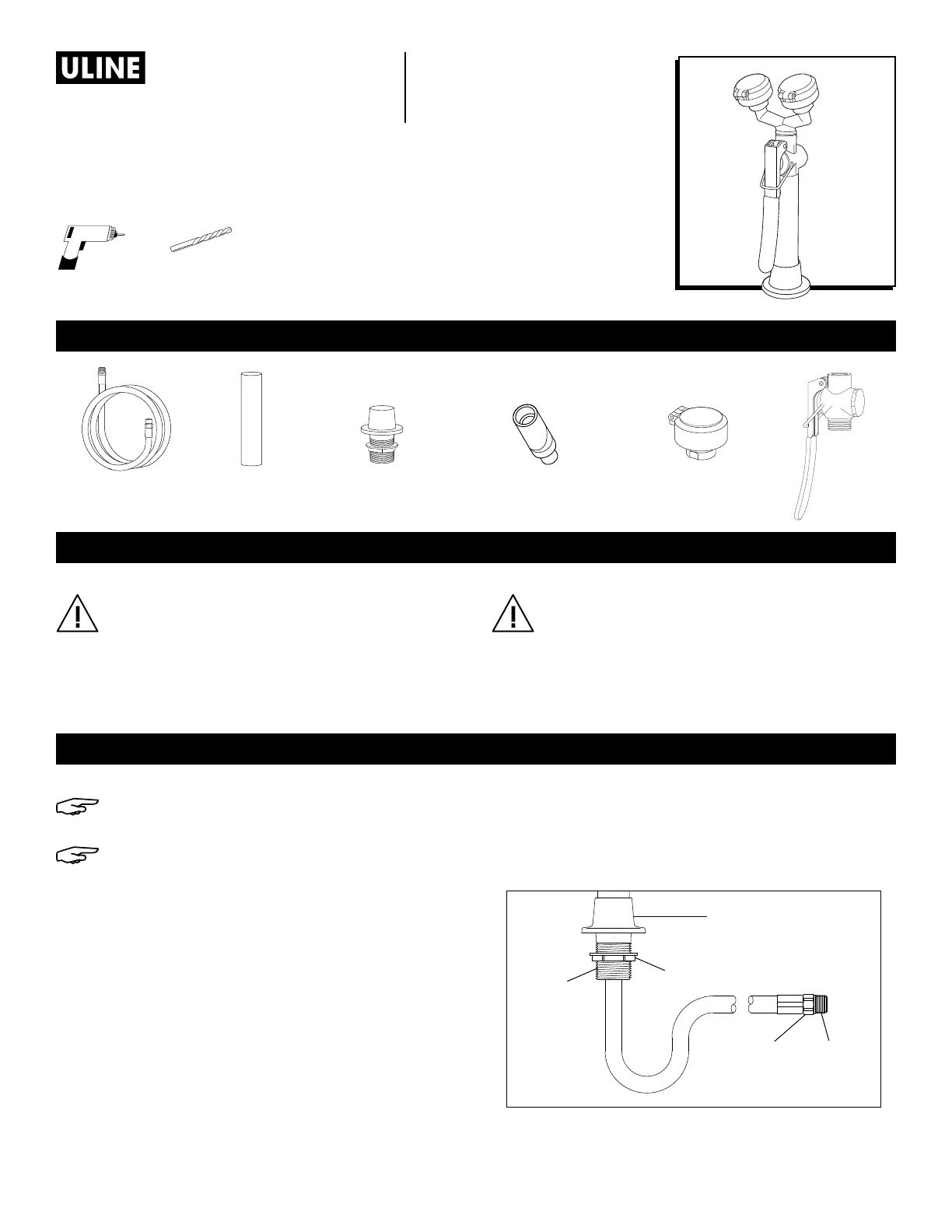 ULINE