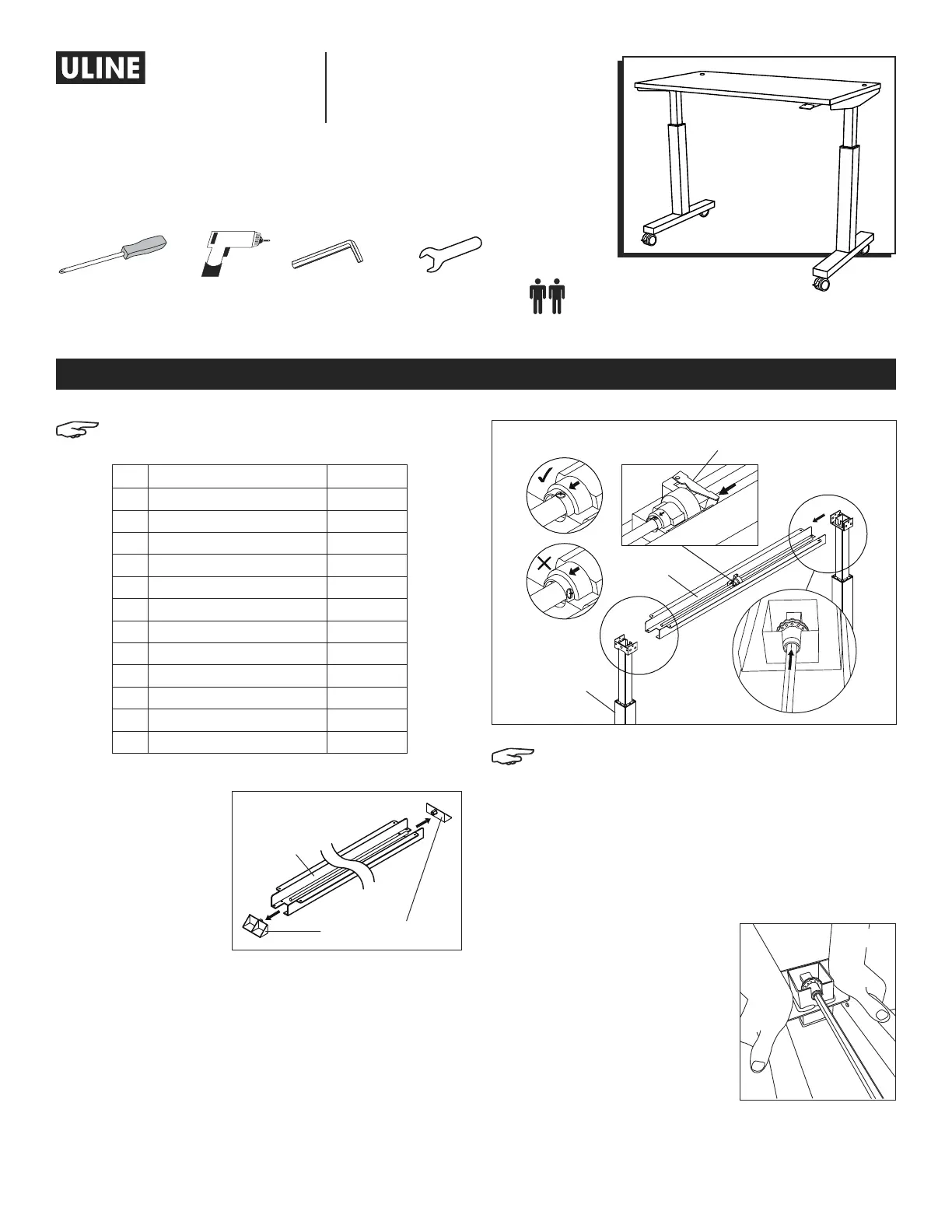 ULINE