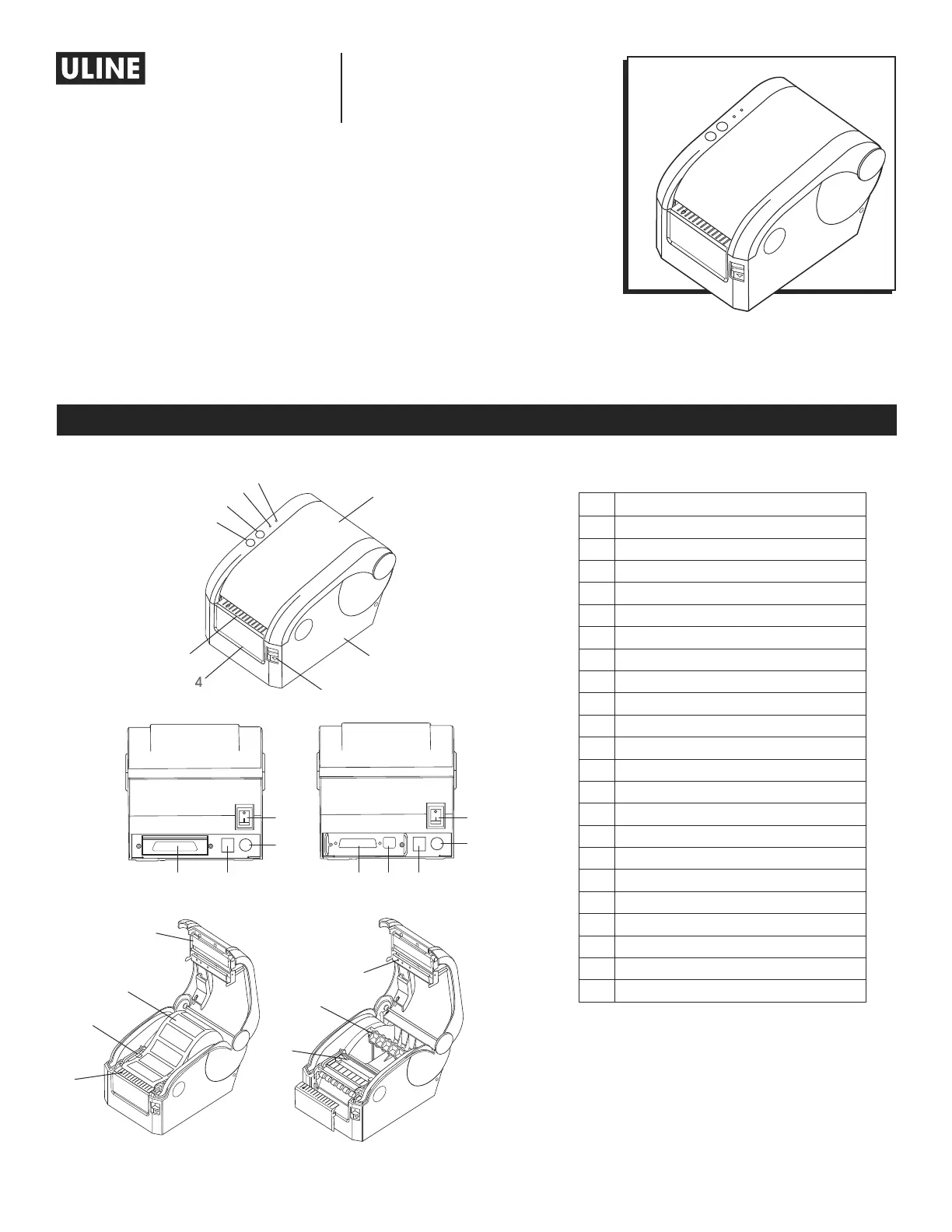 ULINE

4