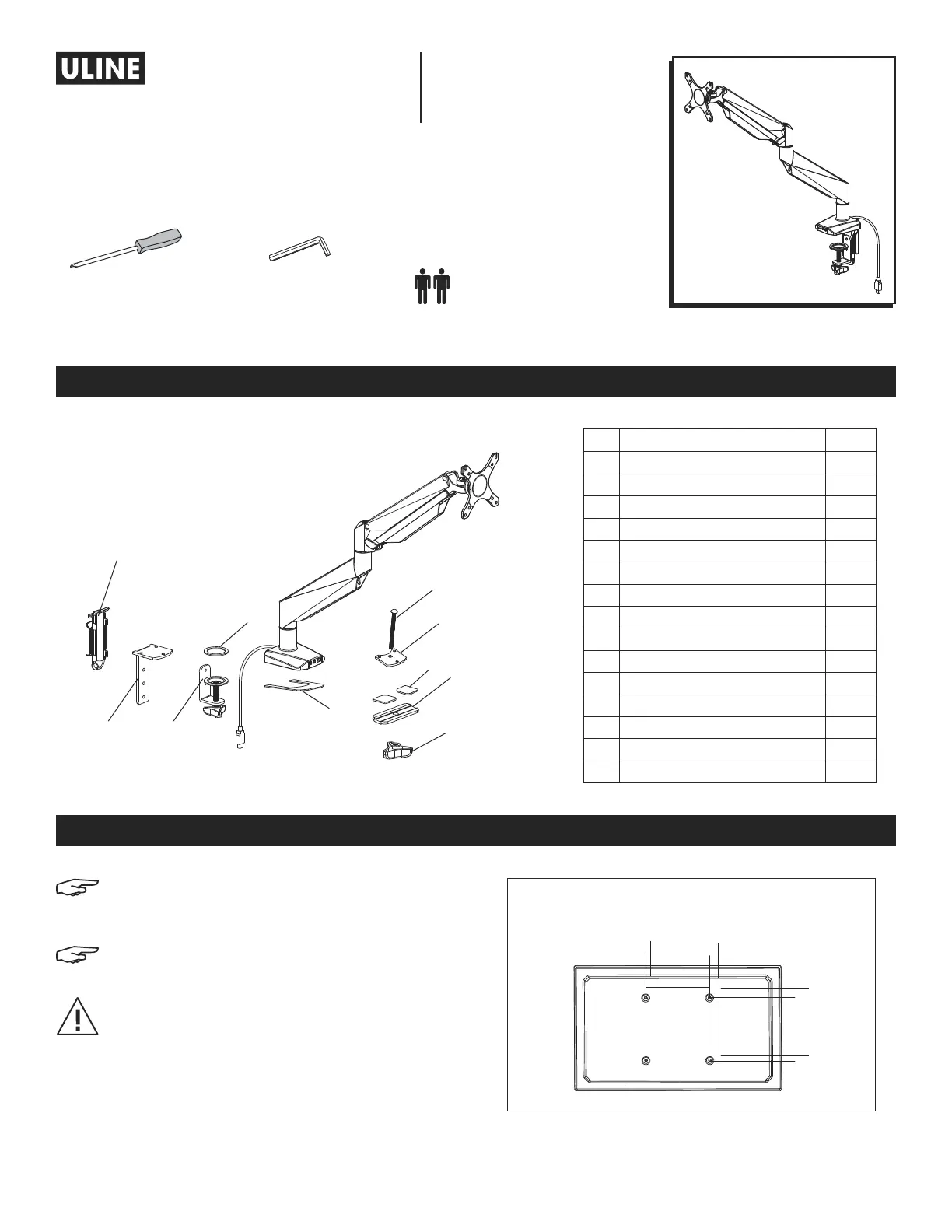 ULINE