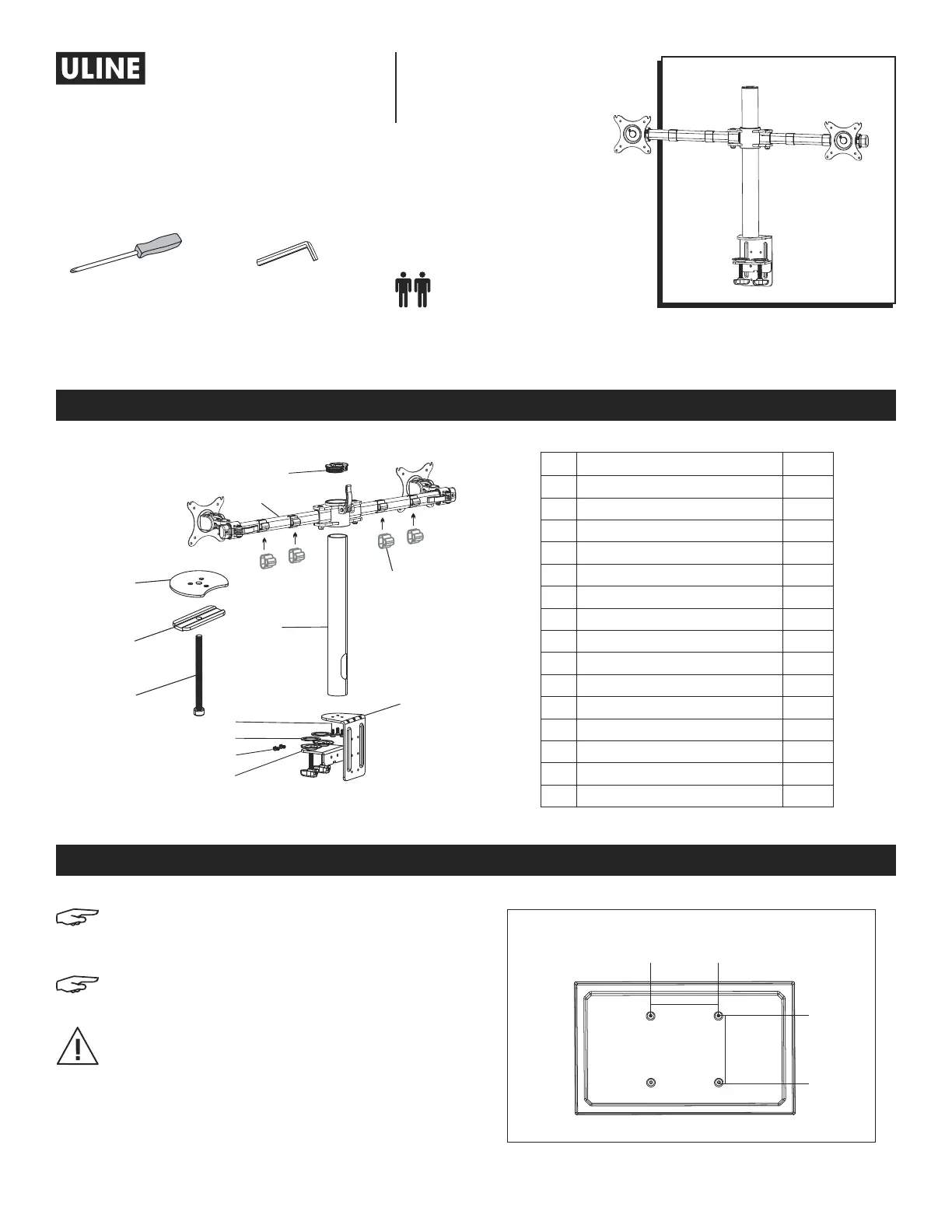 ULINE