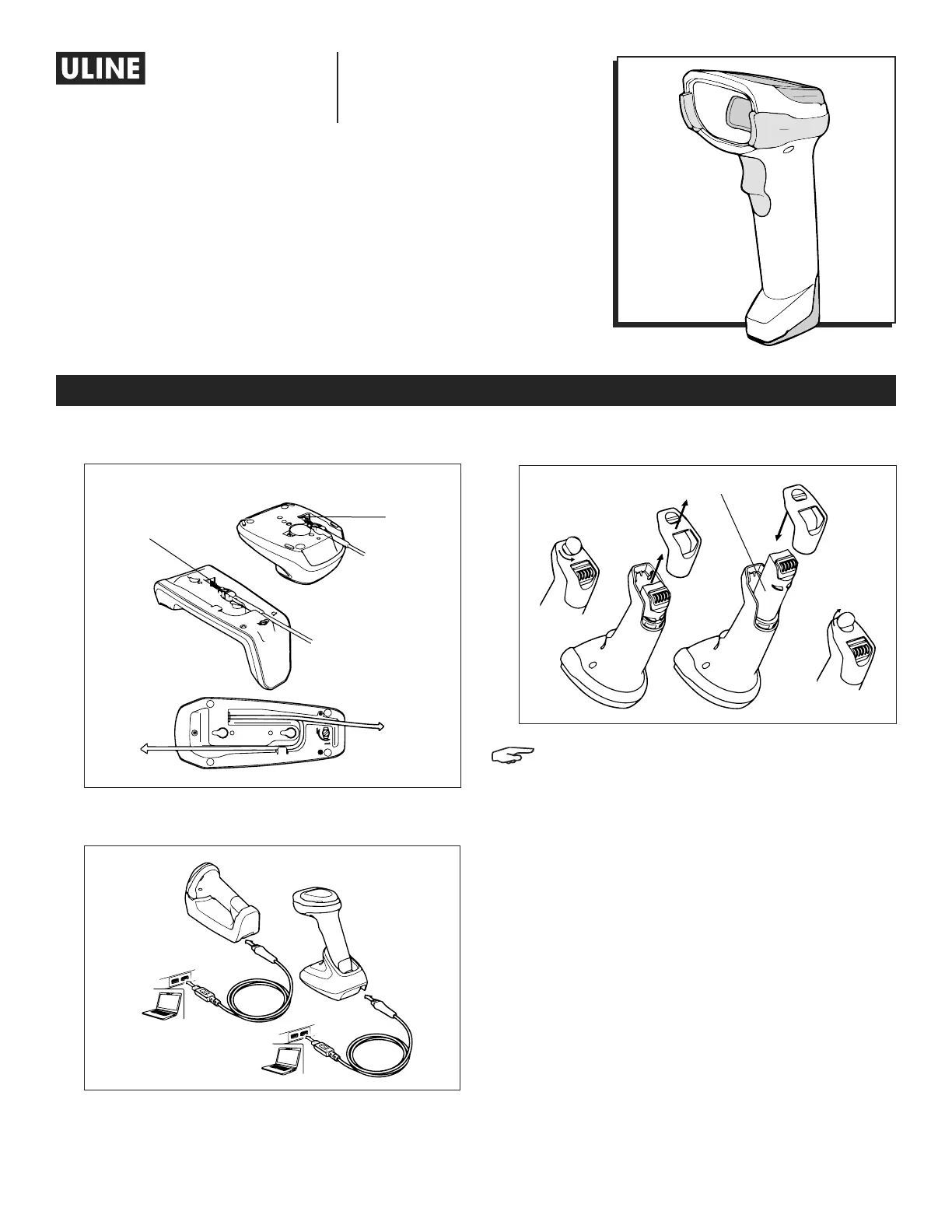 ULINE