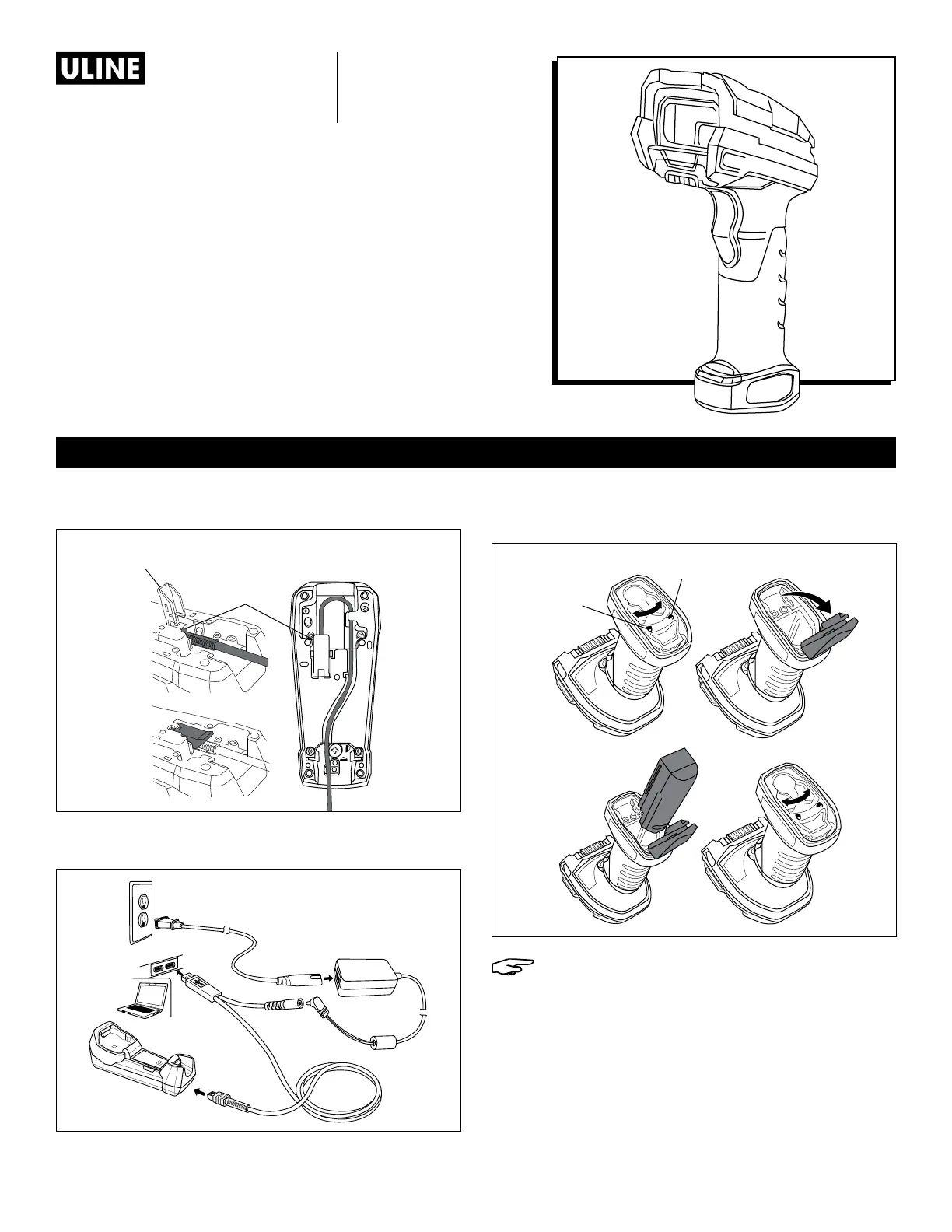 ULINE